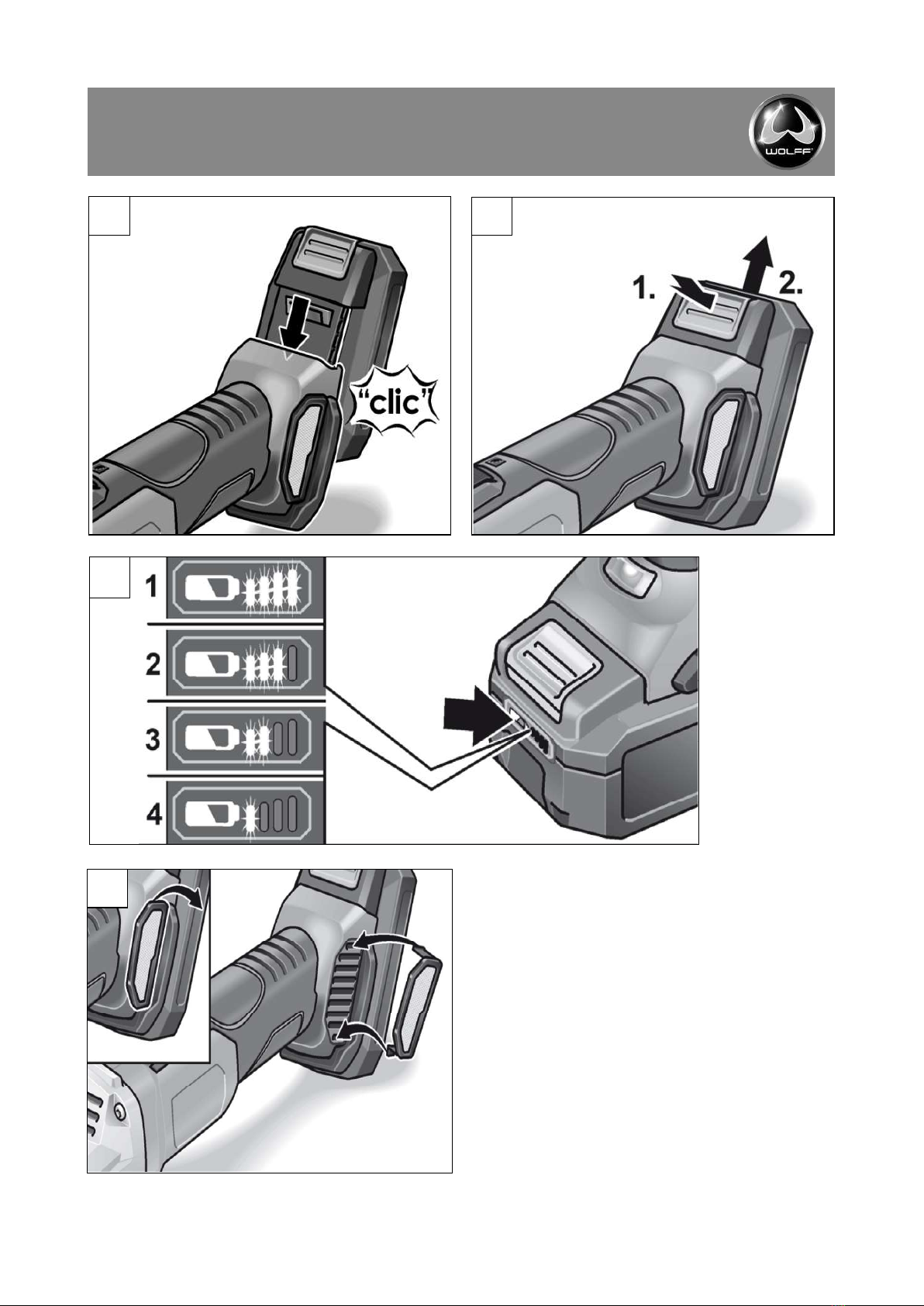 WOLFF

"clic"

1. 2.

1

2

3

4