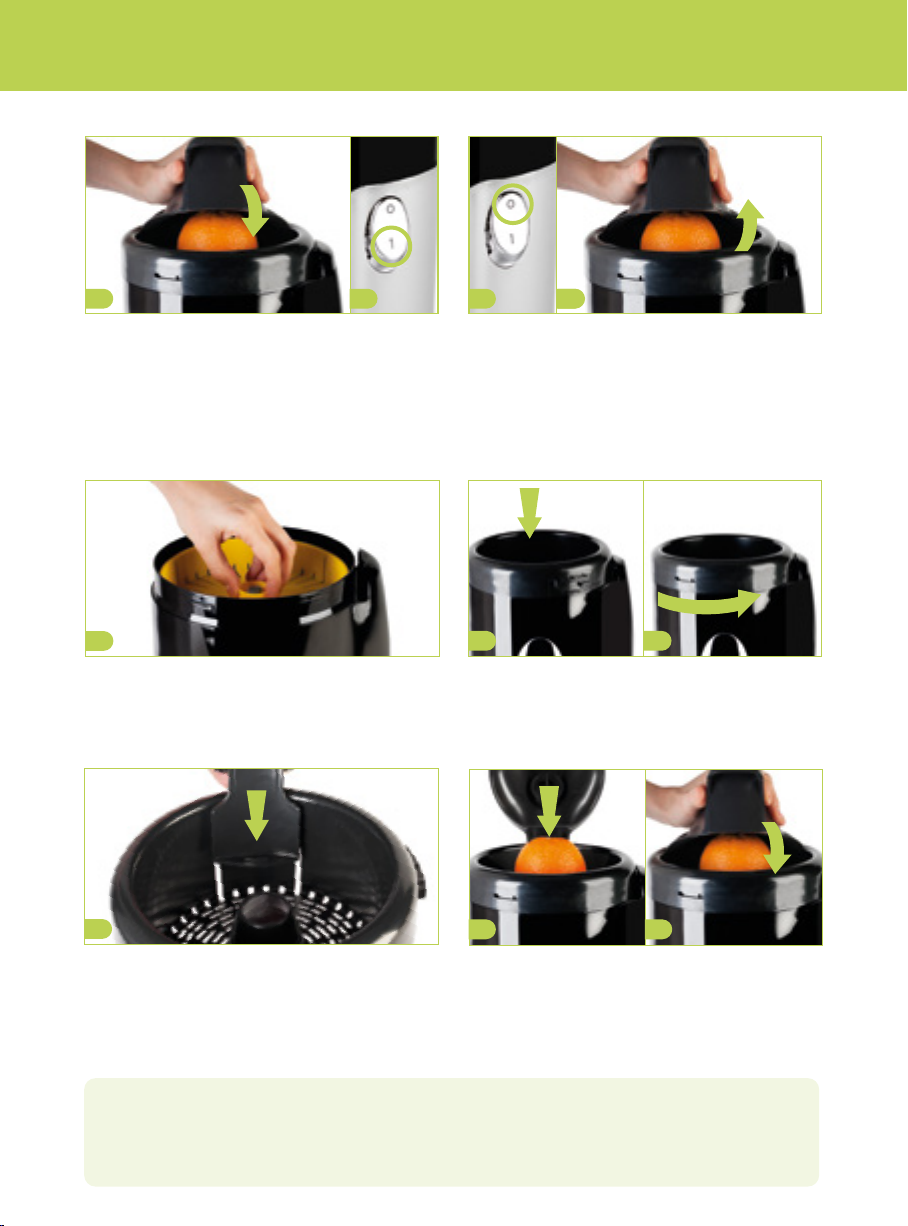 0
1

0
1