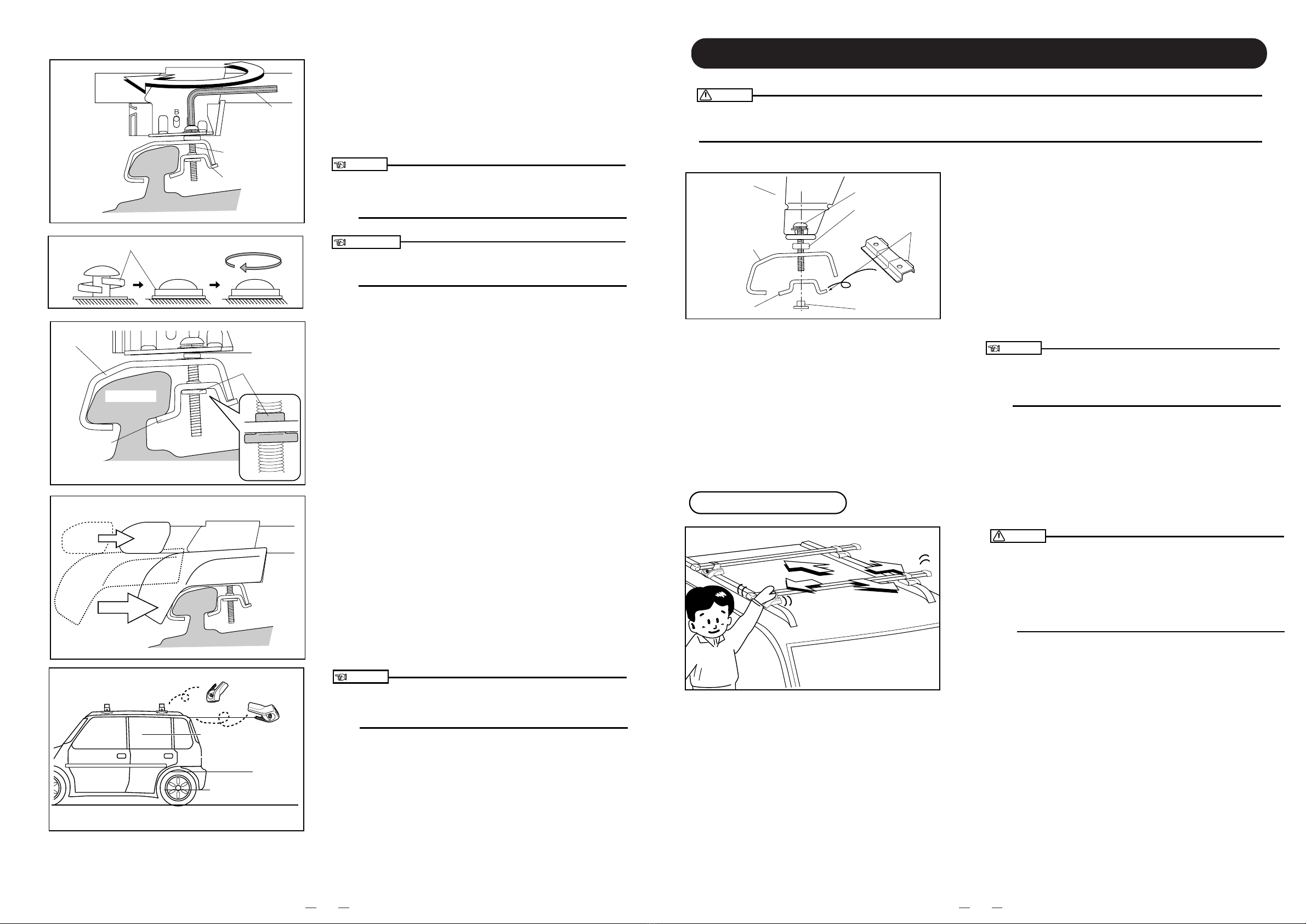 B