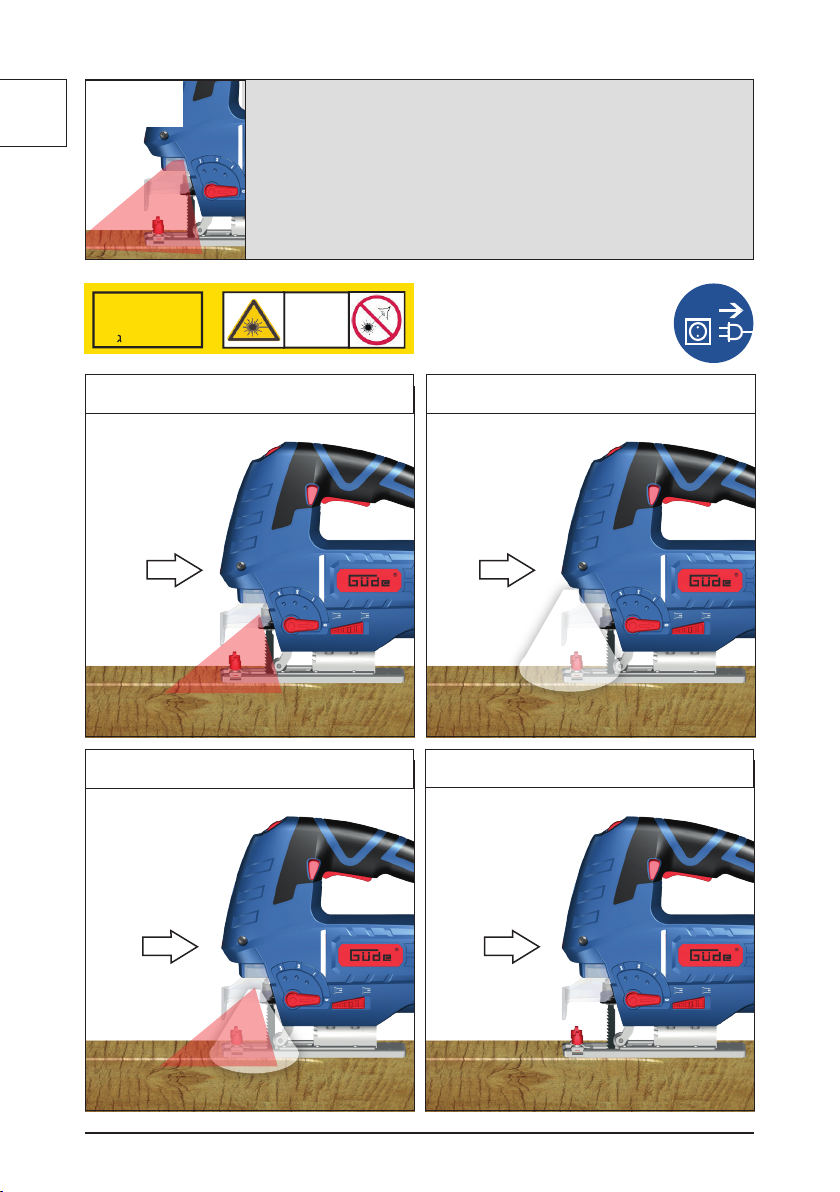 λ

GÜDE

GÜDE

GÜDE

GÜDE