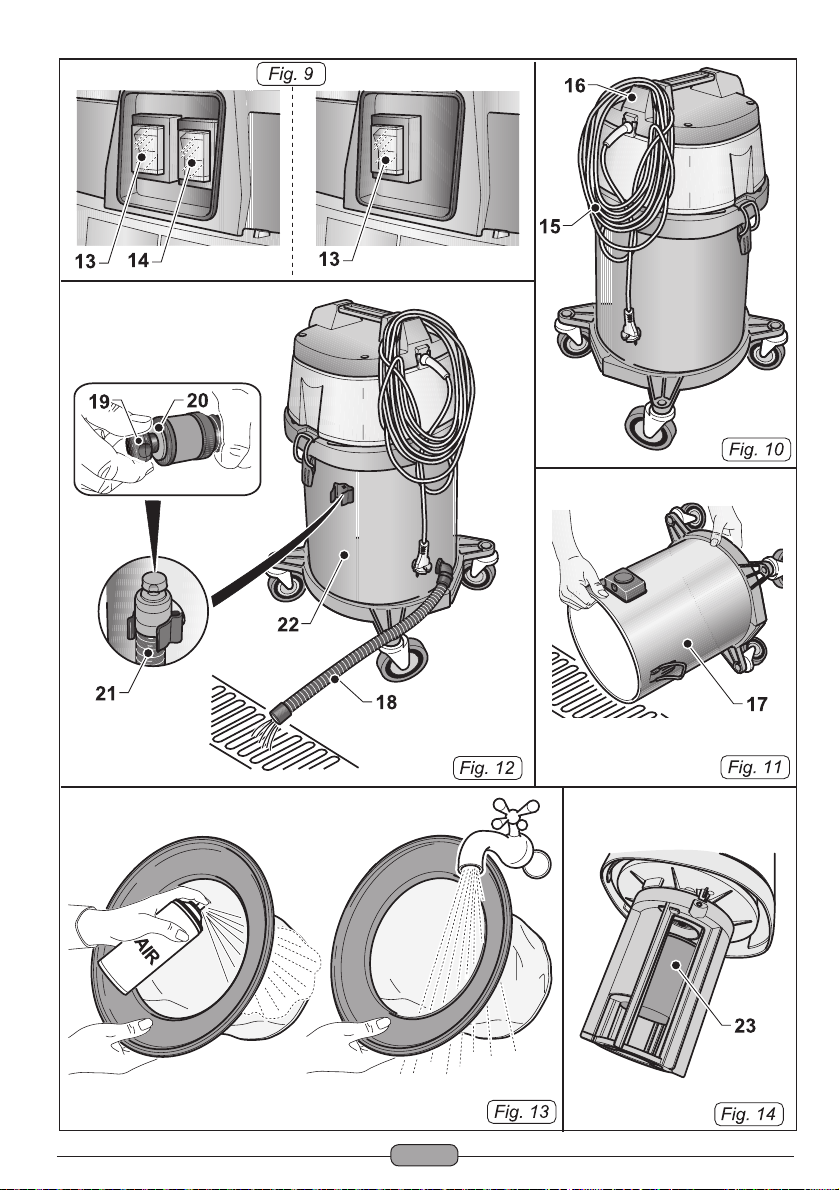 Fig. 9

13 14

13

16

15

Fig. 10

19 20

21

22

18

Fig. 12

17

Fig. 11

AIR

Fig. 13

23

Fig. 14