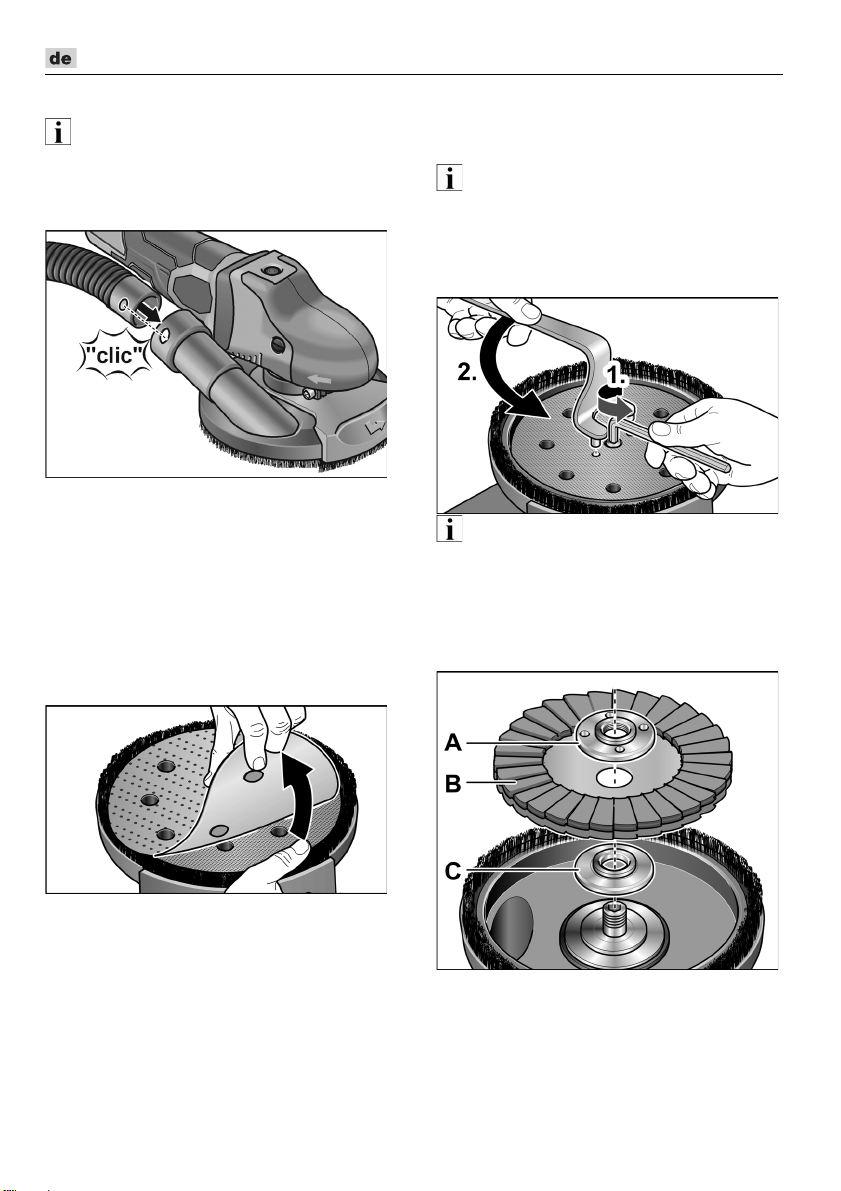 de

"clic"

2.

1.

A

B

C