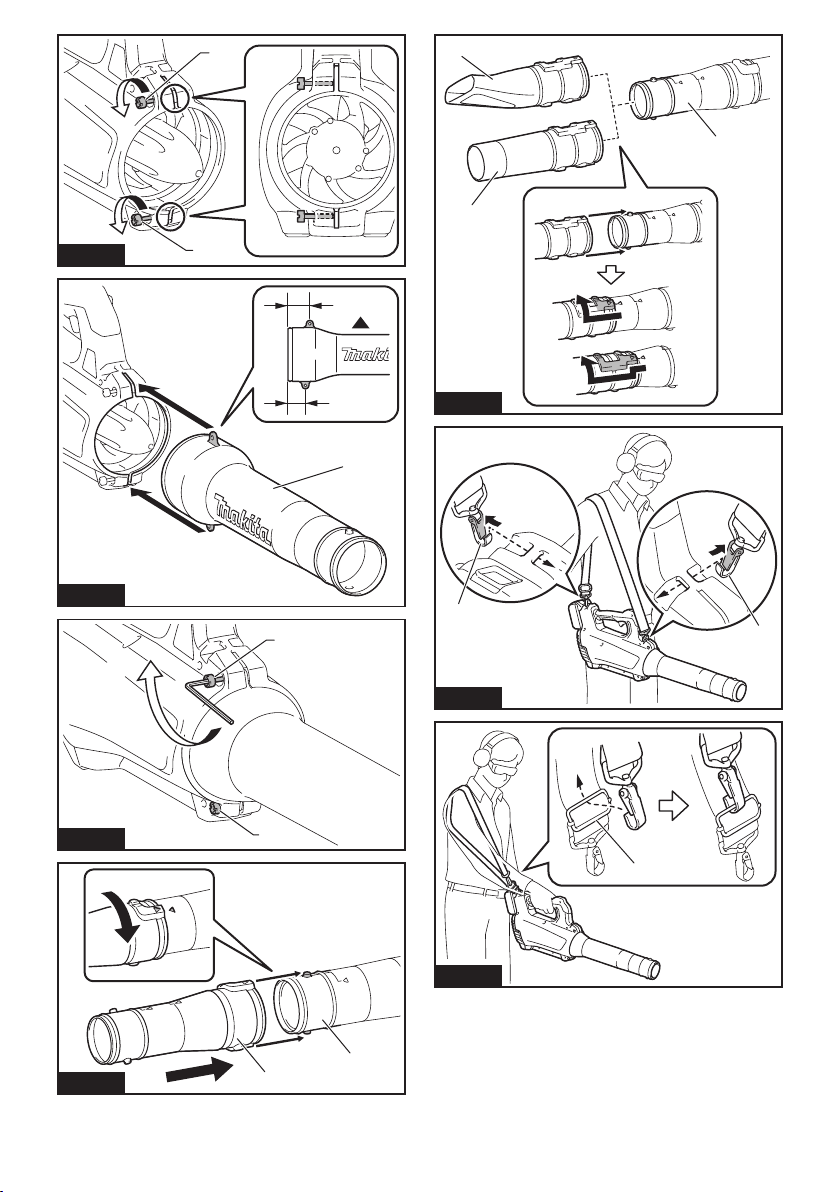 makita

makita