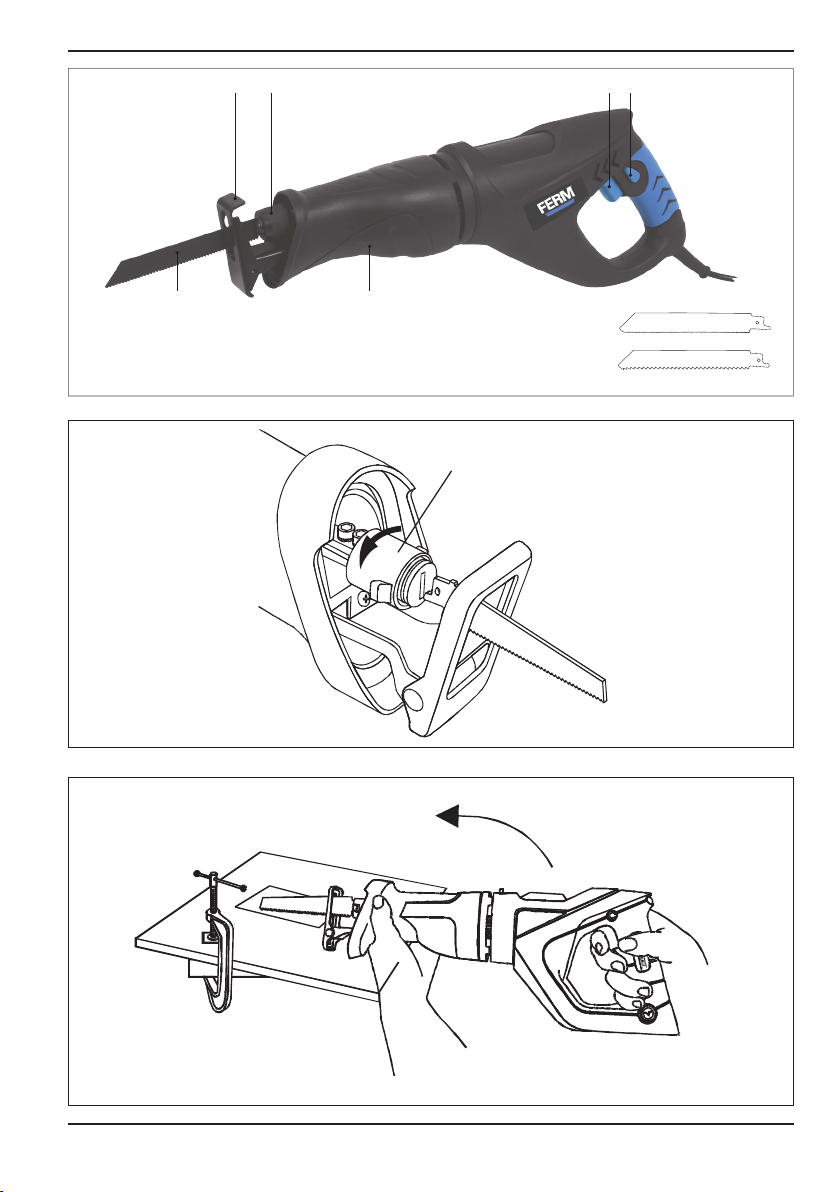 FERM