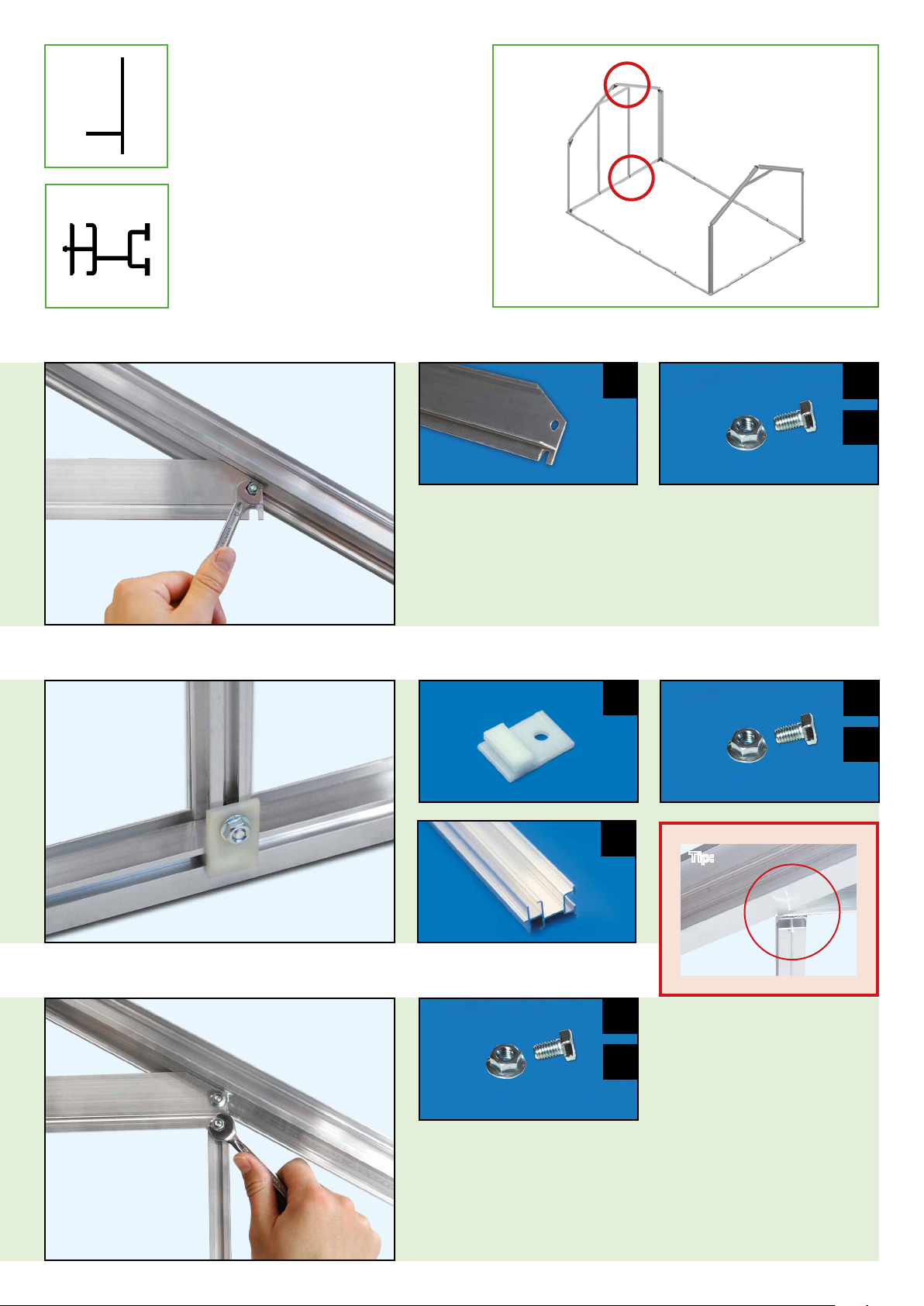 Tip: