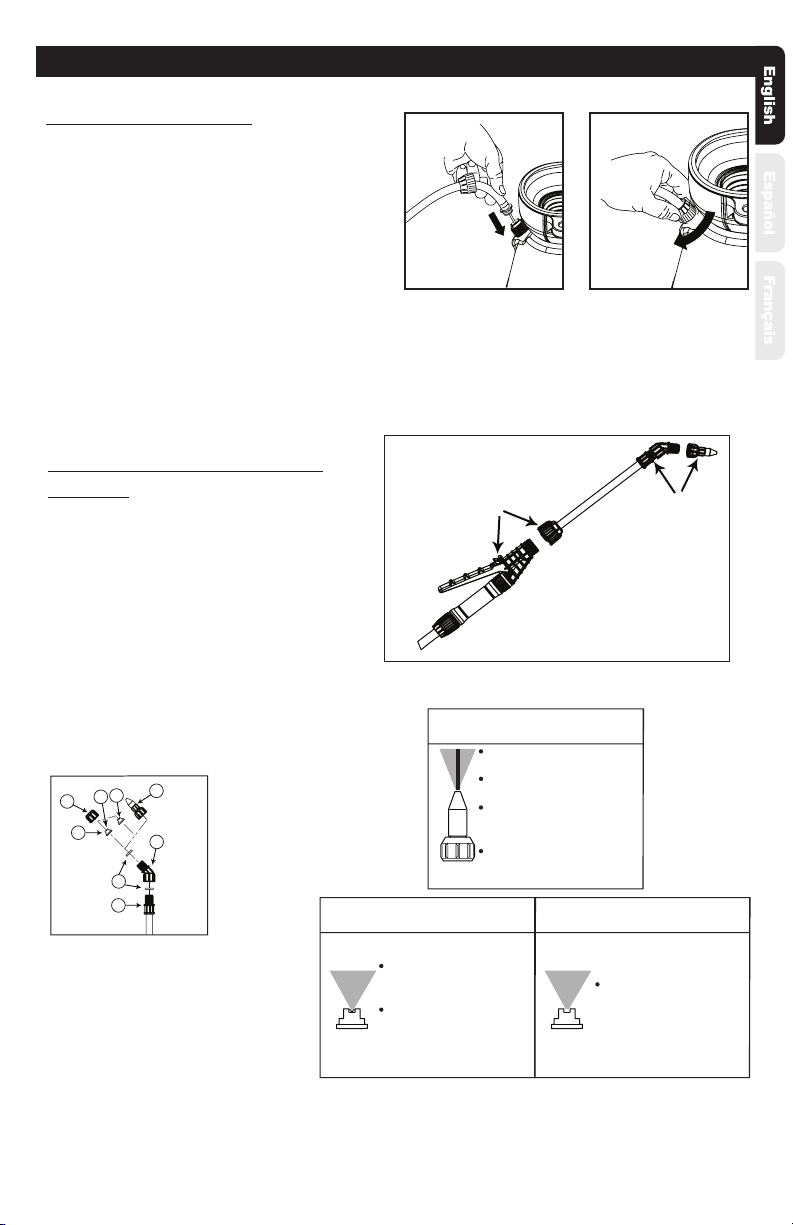 English

Español

Français