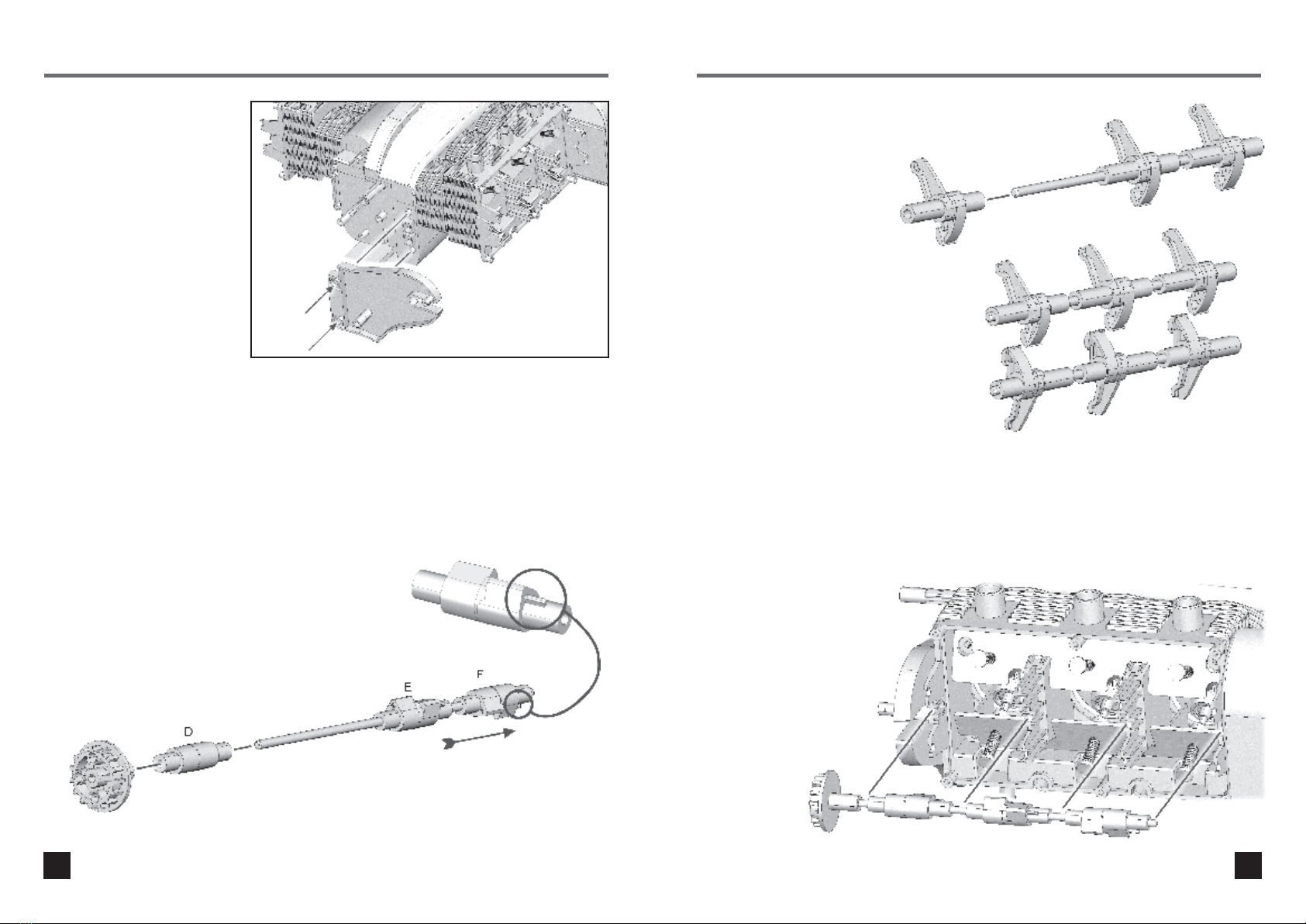 E

F

D