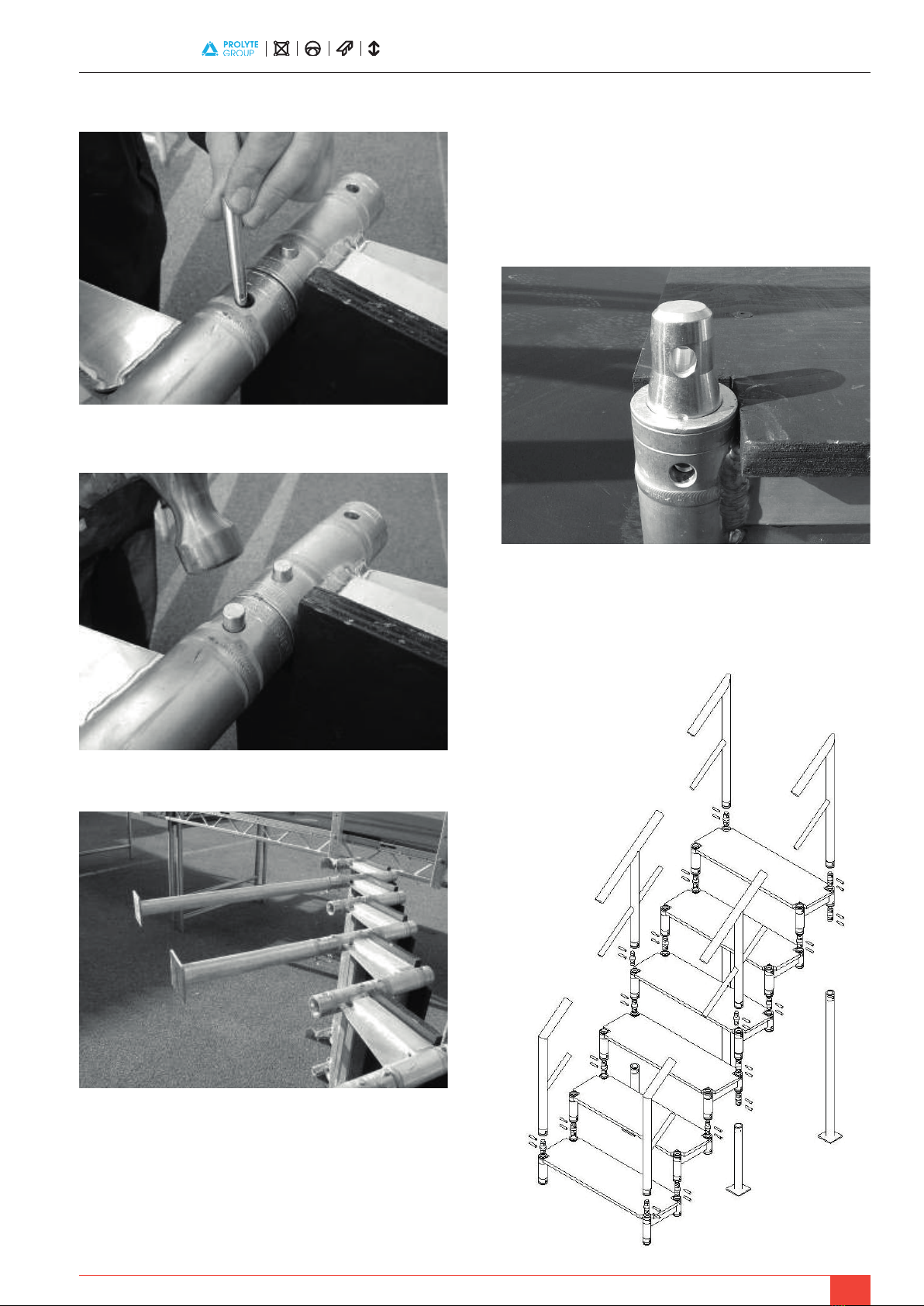 PROLYTE GROUP