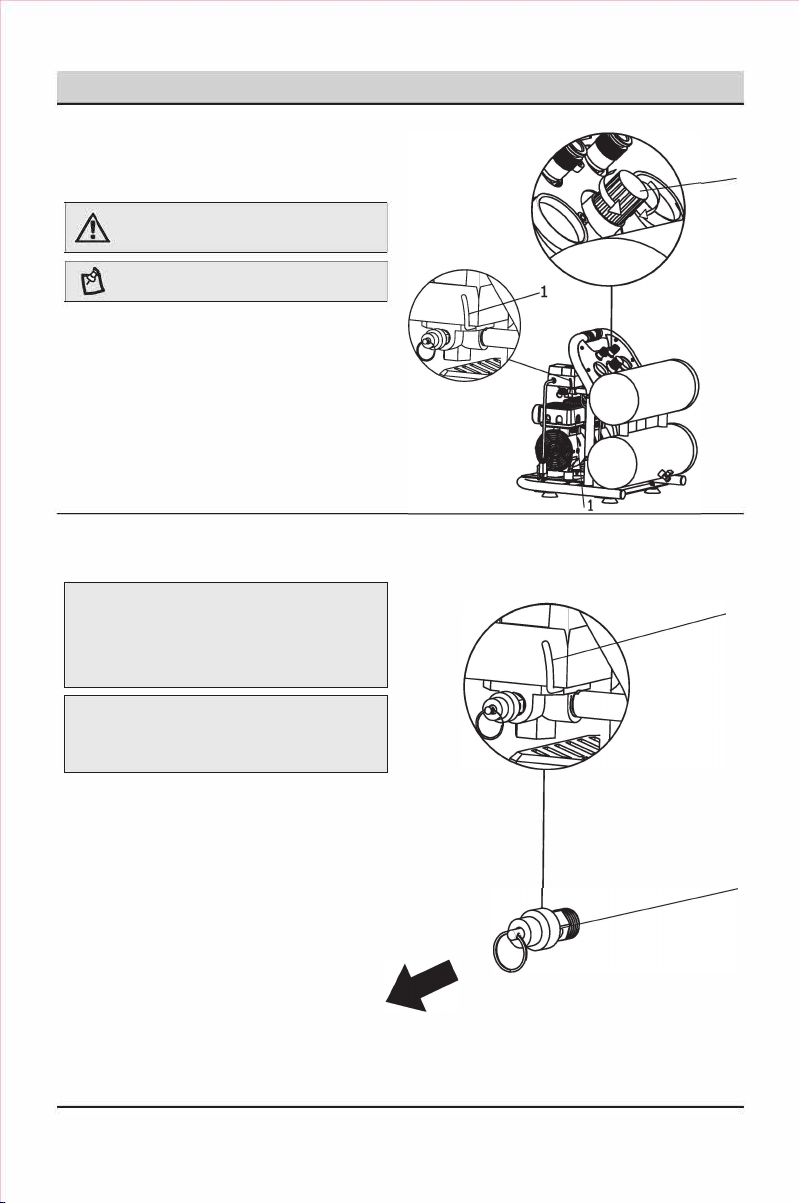 1

1