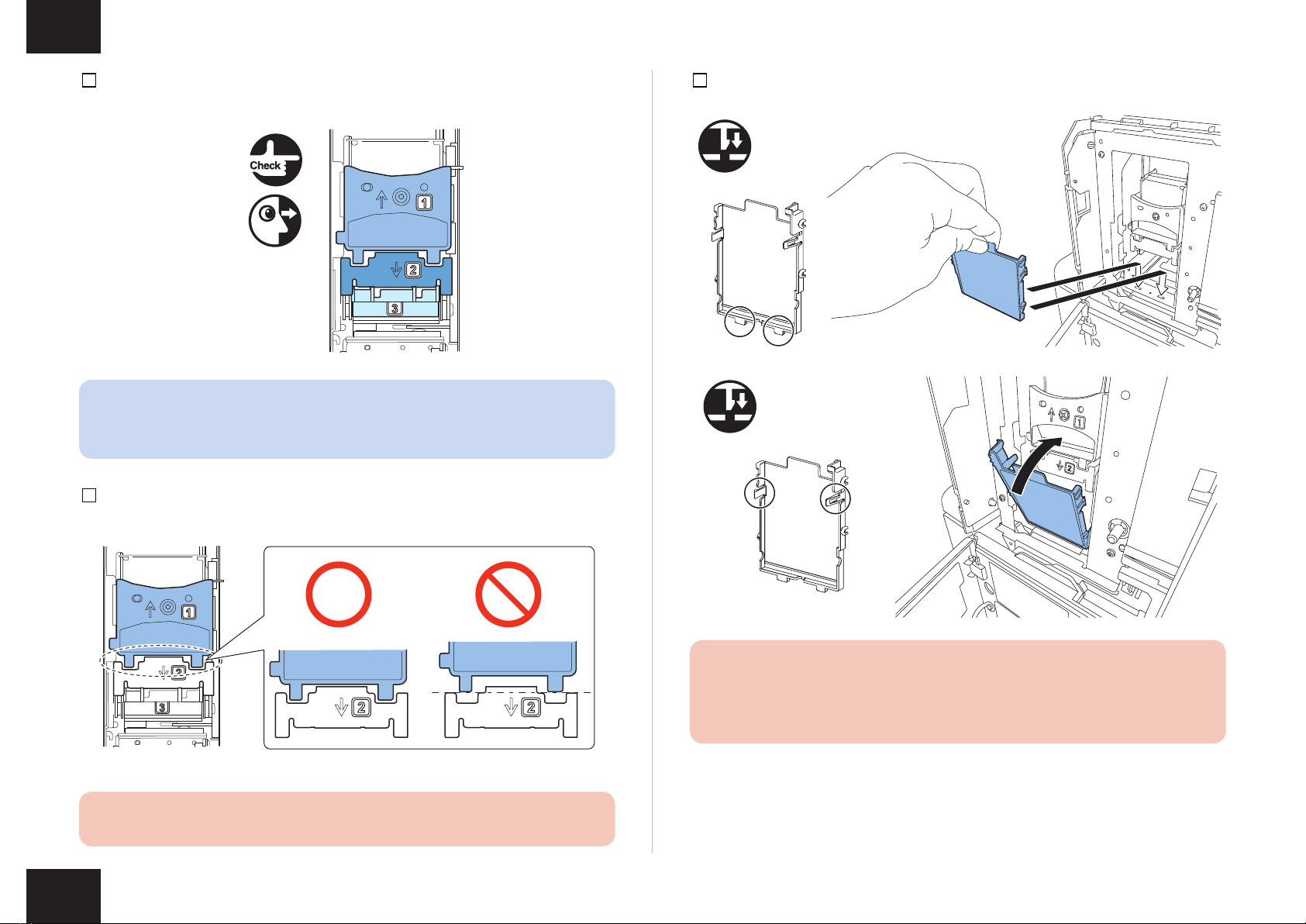 Check

1

2

3

1

2

3

2

2

1

2