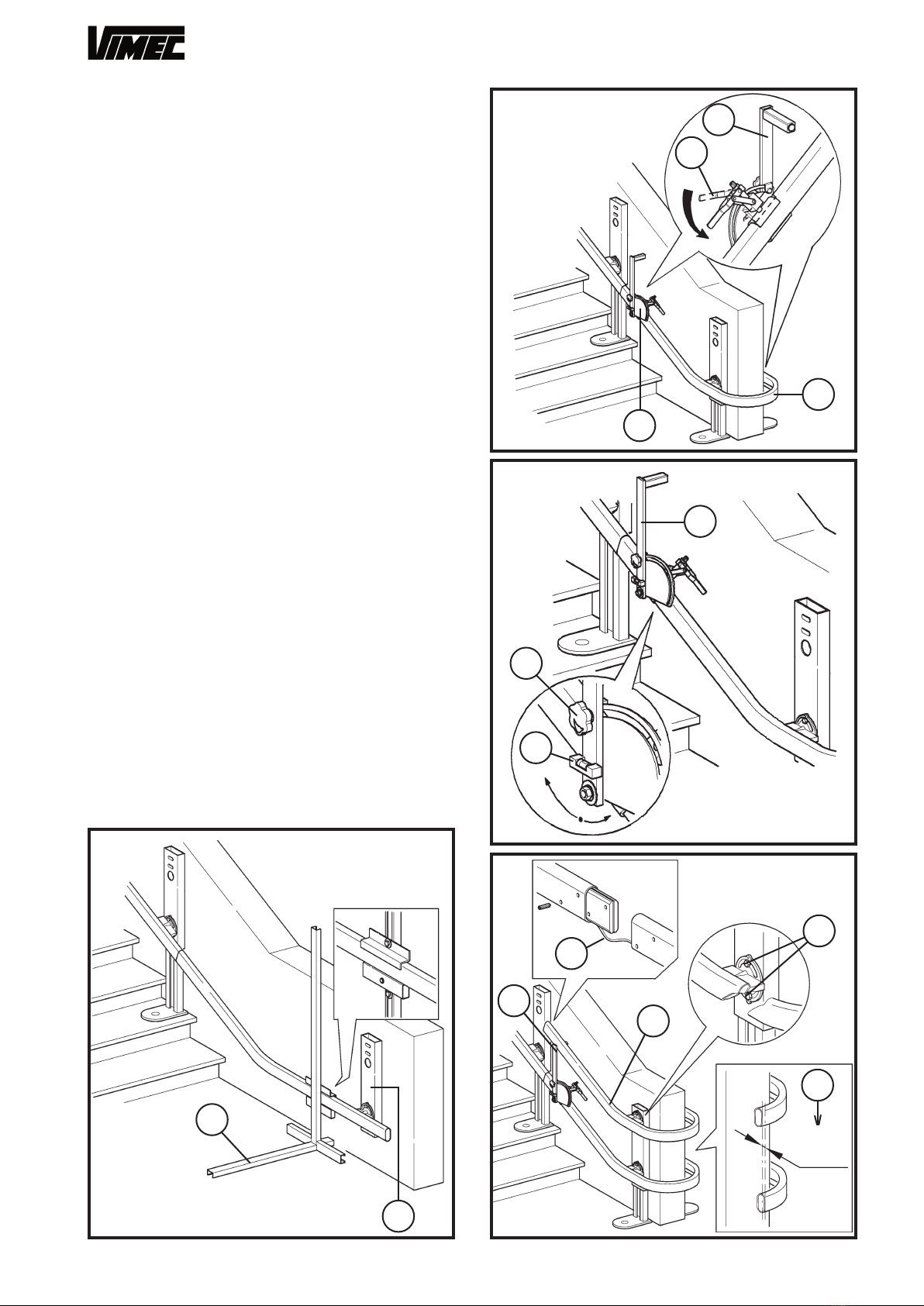 VIMEC