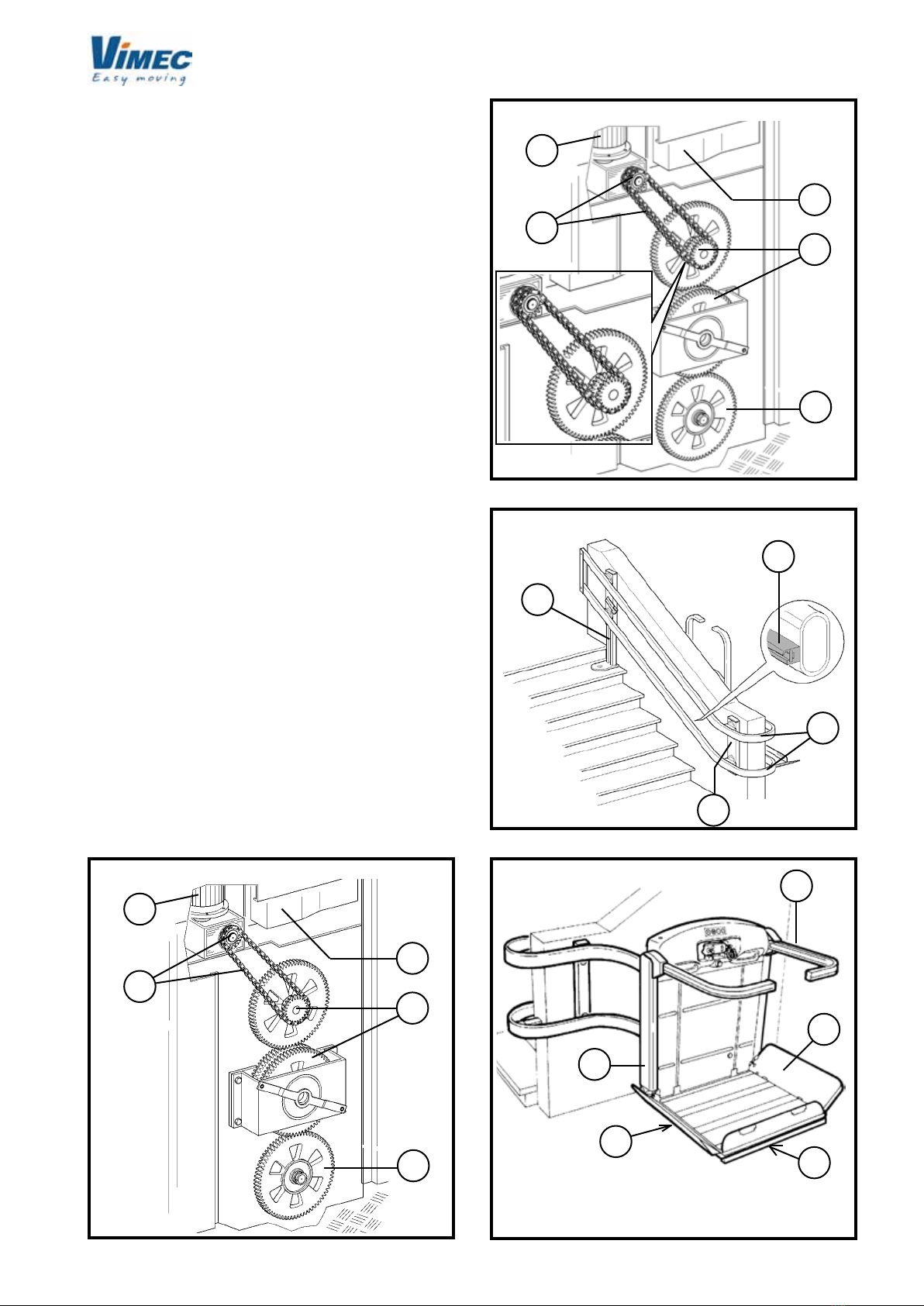 VIMEC
Easy moving