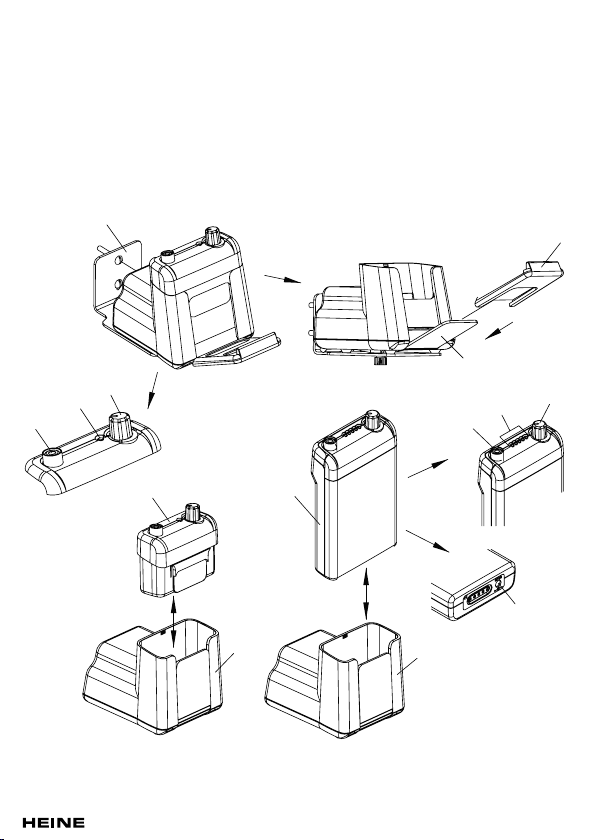 HEINE