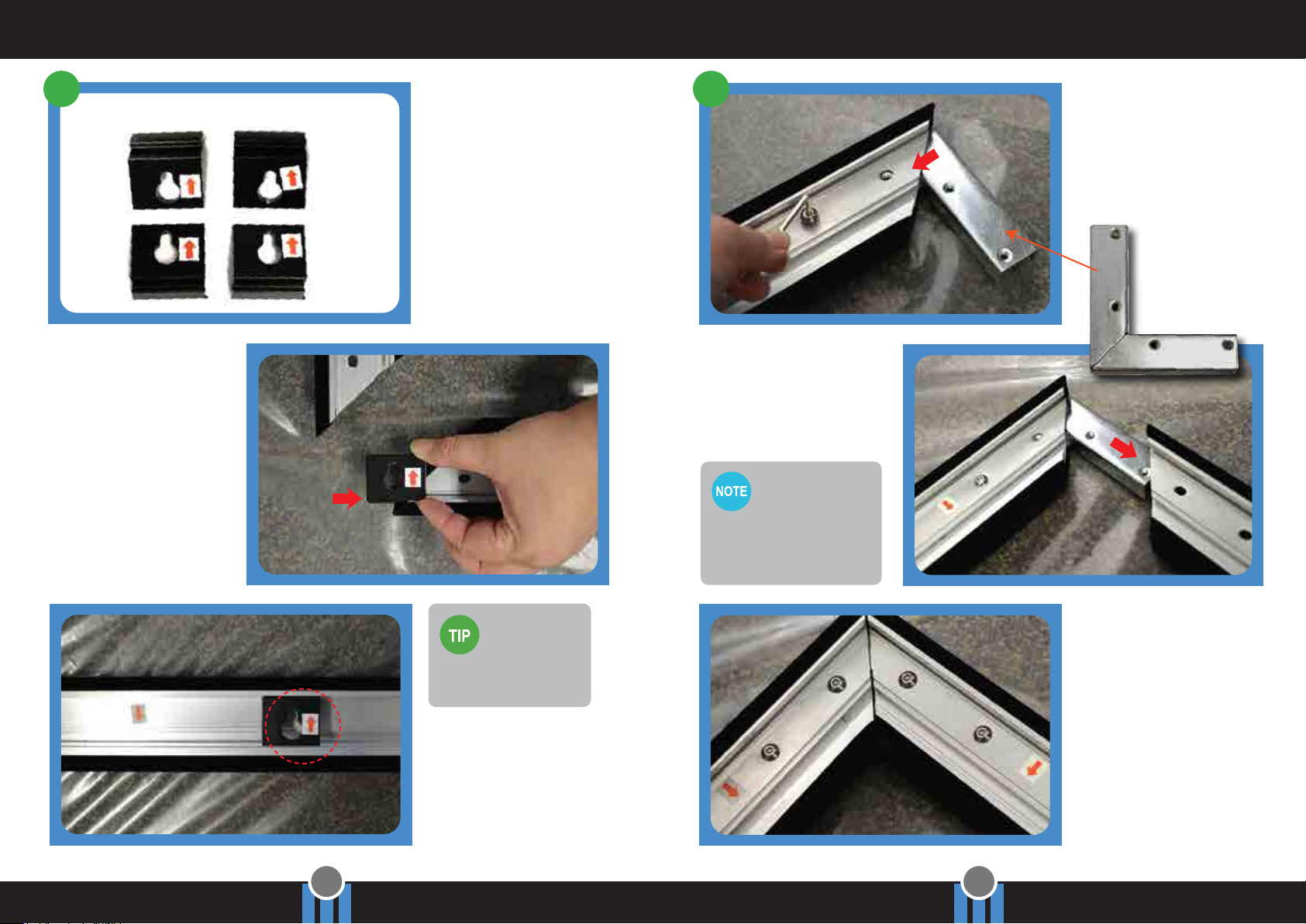 NOTE

TIP