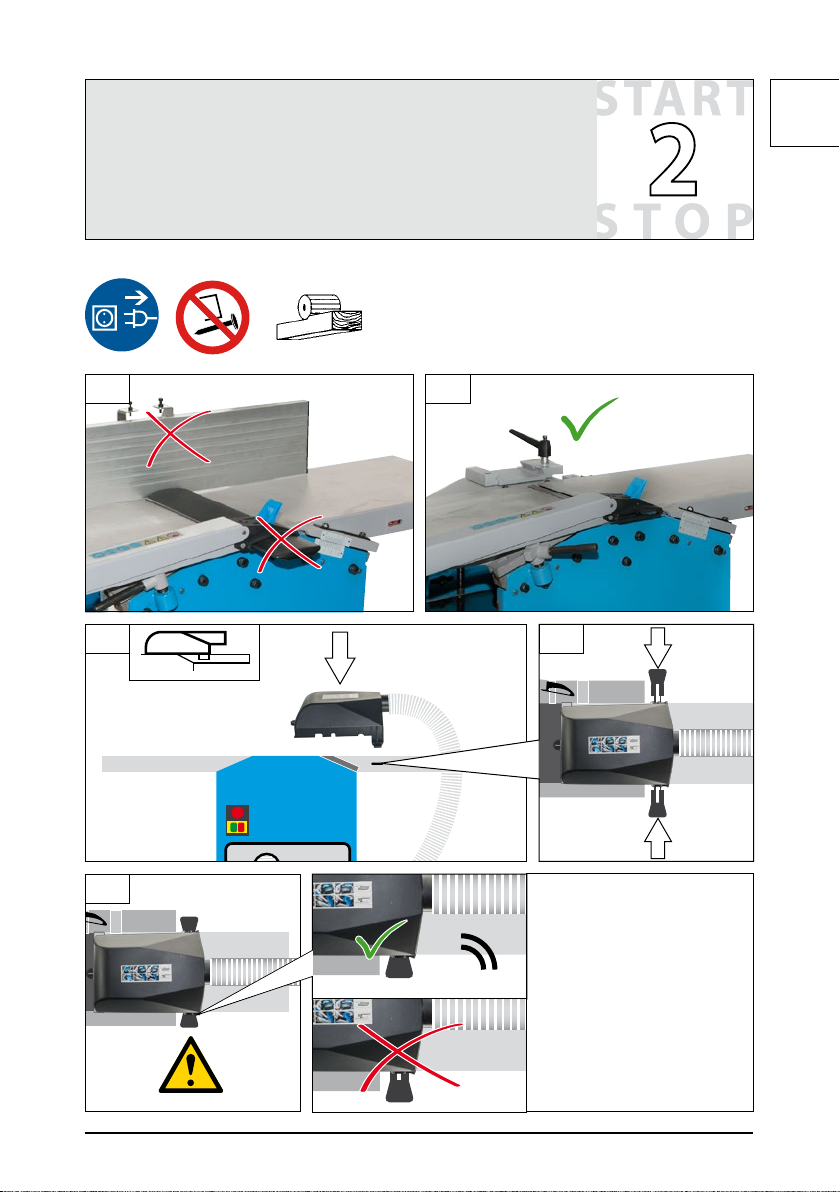 START
2
STOP