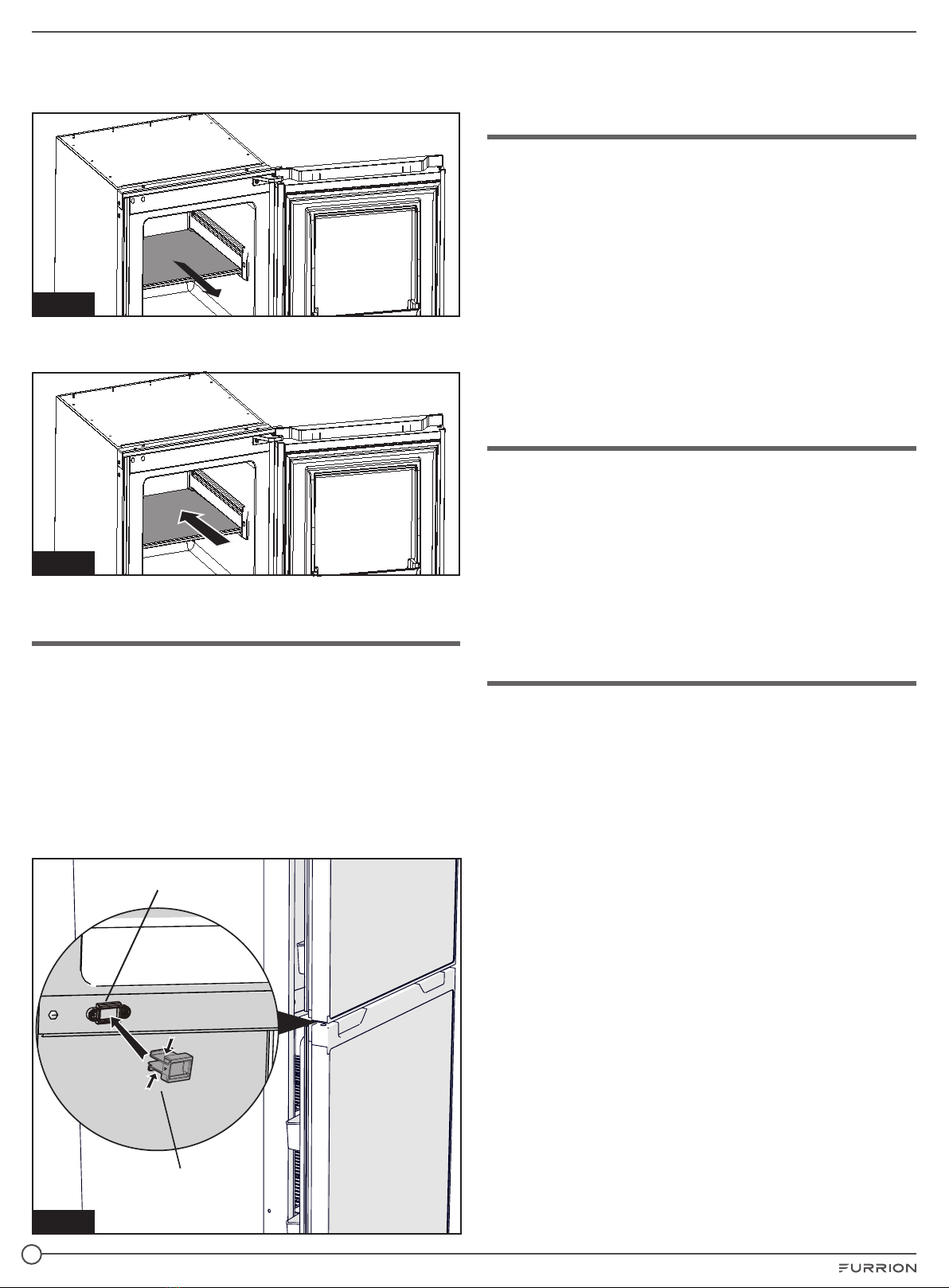 FURRION