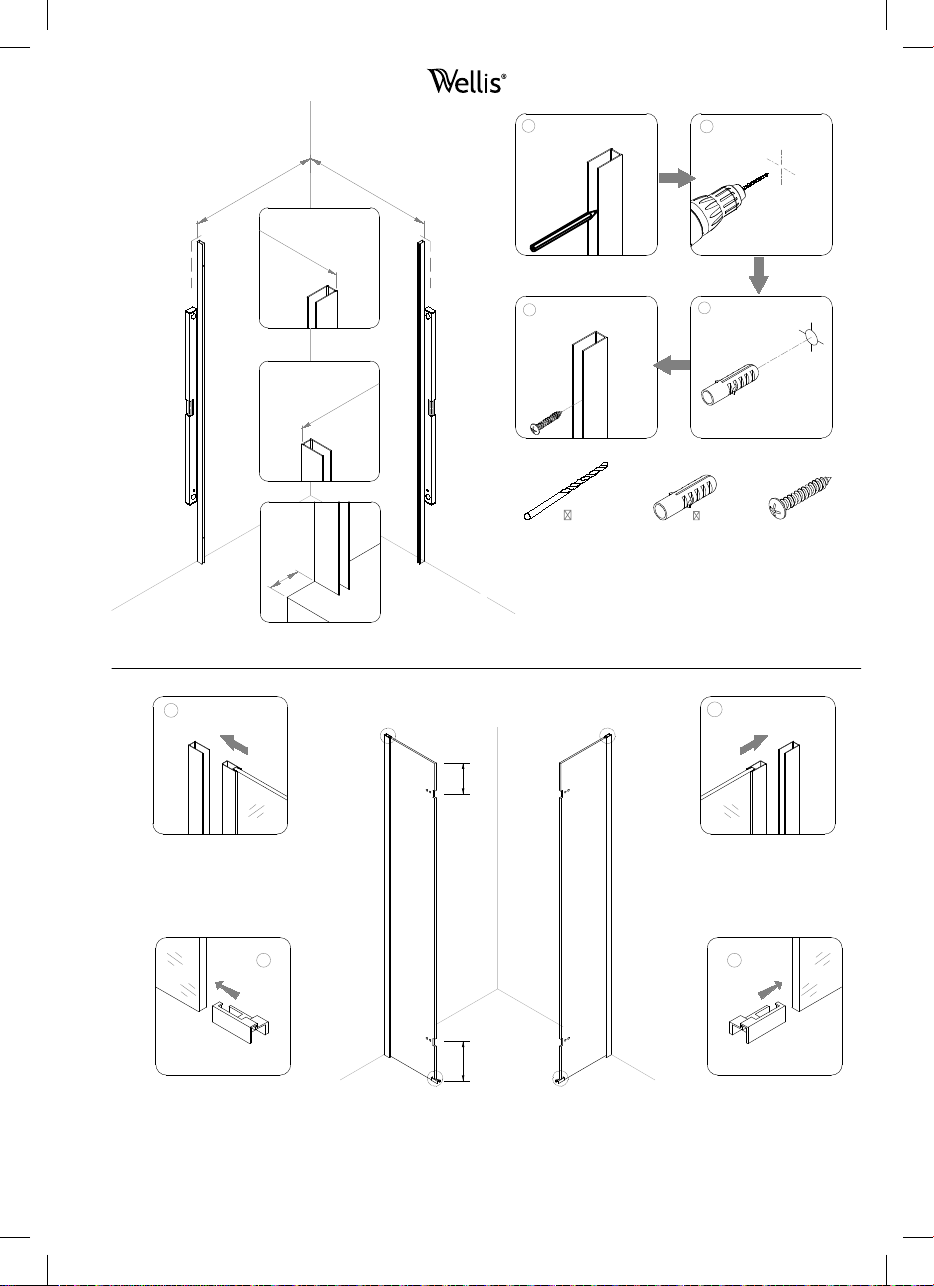 Wellis®