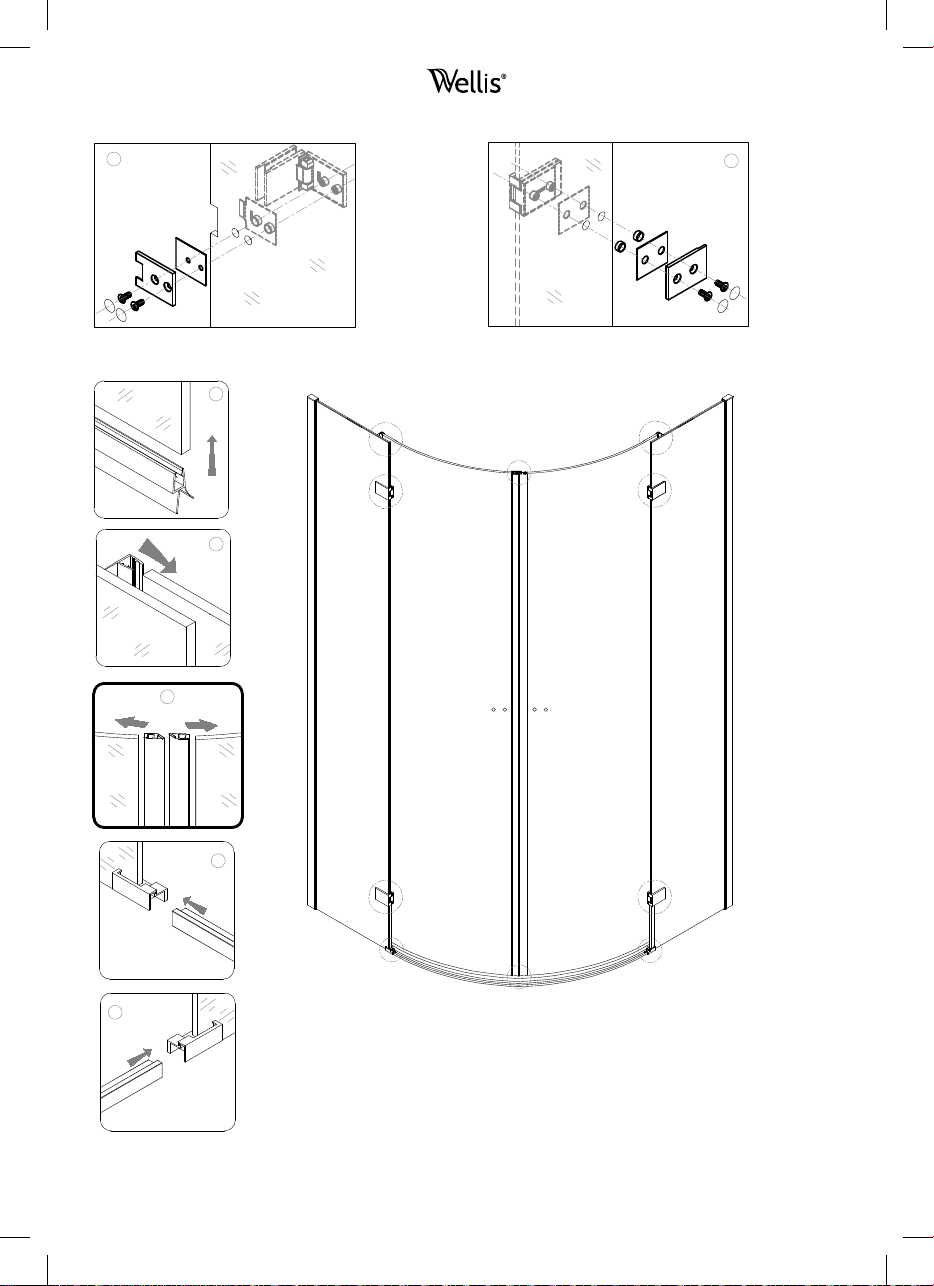 Wellis®