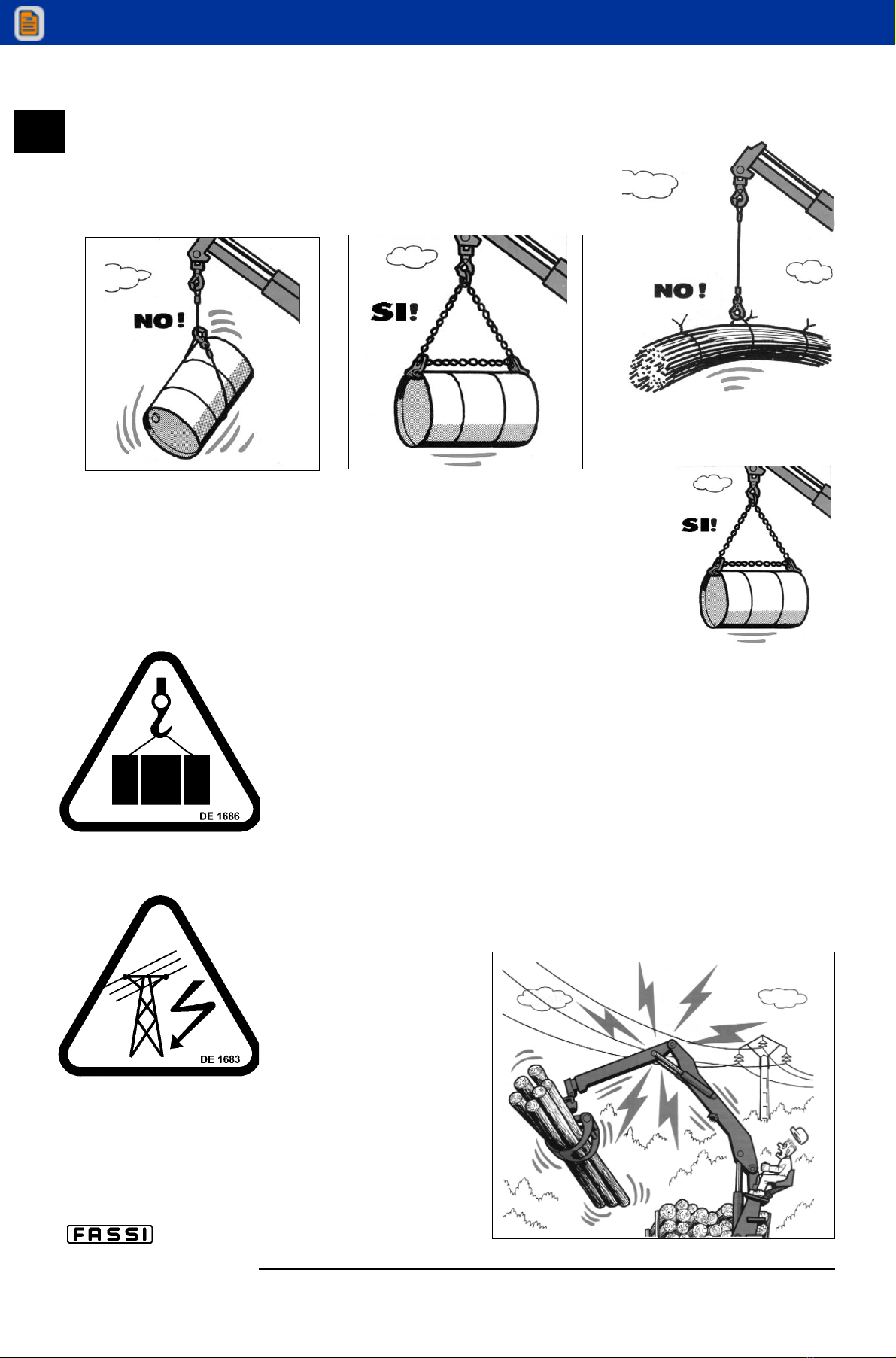 NO!

SI!

NO!

SI!

DE 1686

DE 1683

FASSI