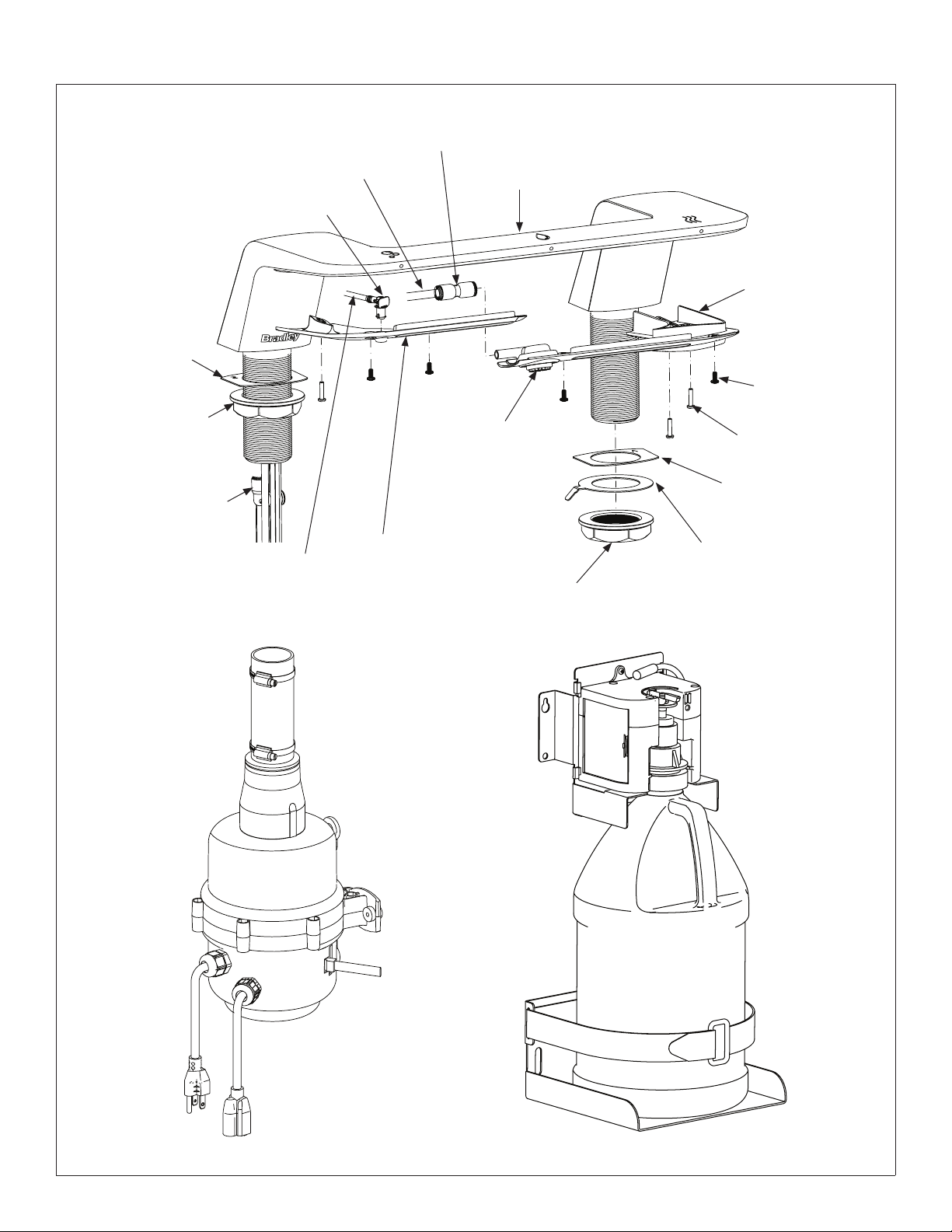 Bradley