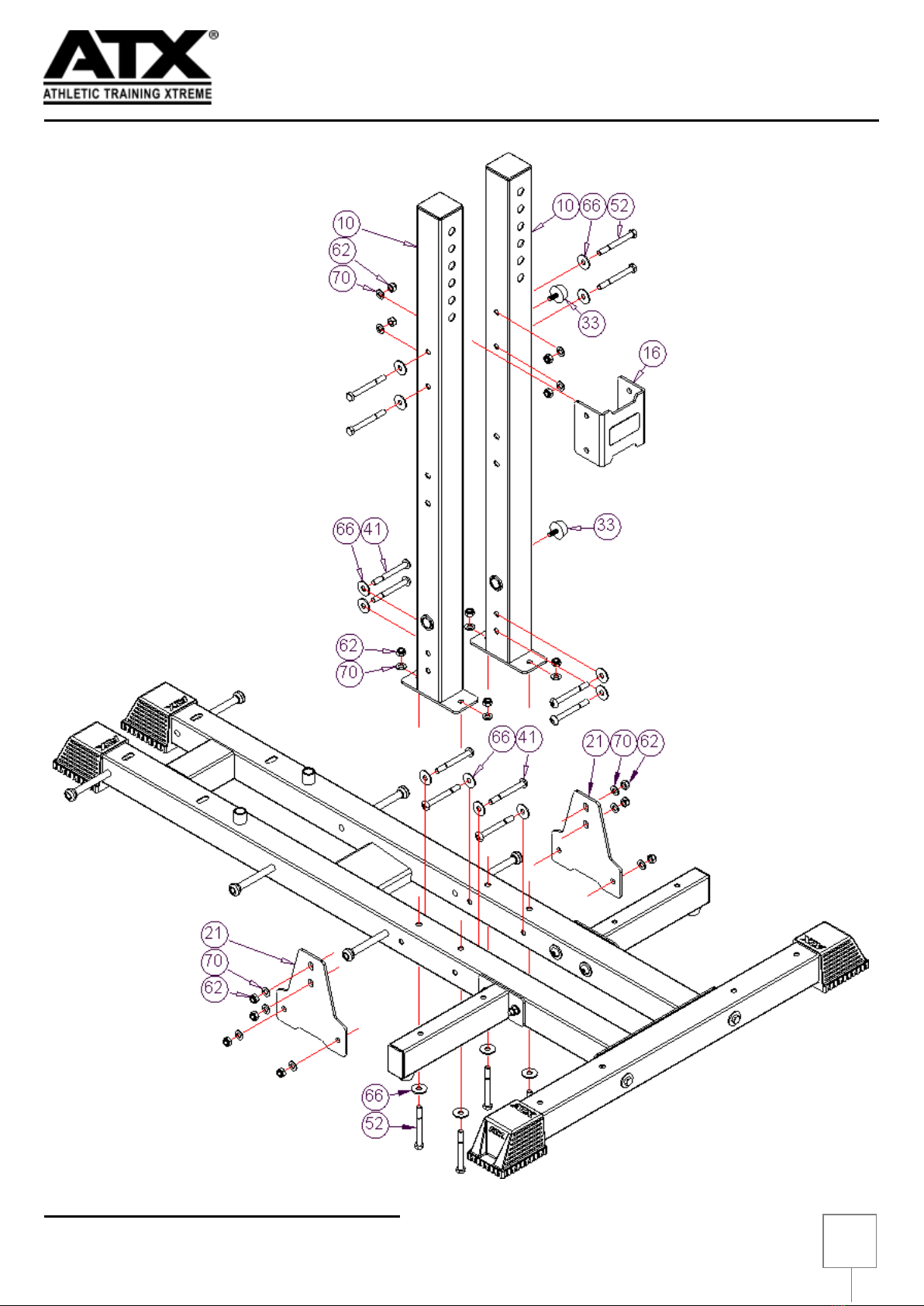 ATX®
ATHLETIC TRAINING XTREME

10
62
70
10 66 52
33
16
33
66 41
62
70
66 41
21 70 62
21
70
62
66
52