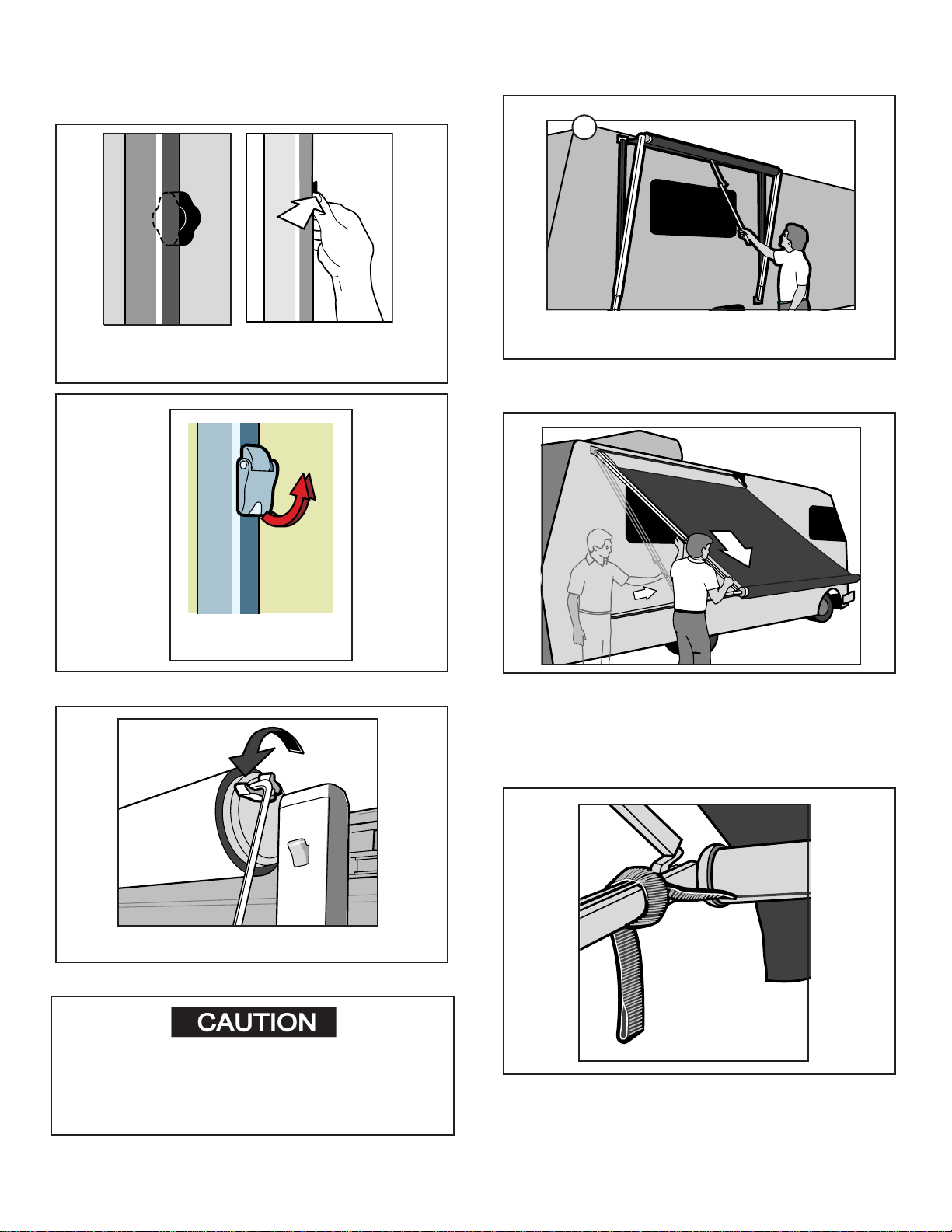 CAUTION