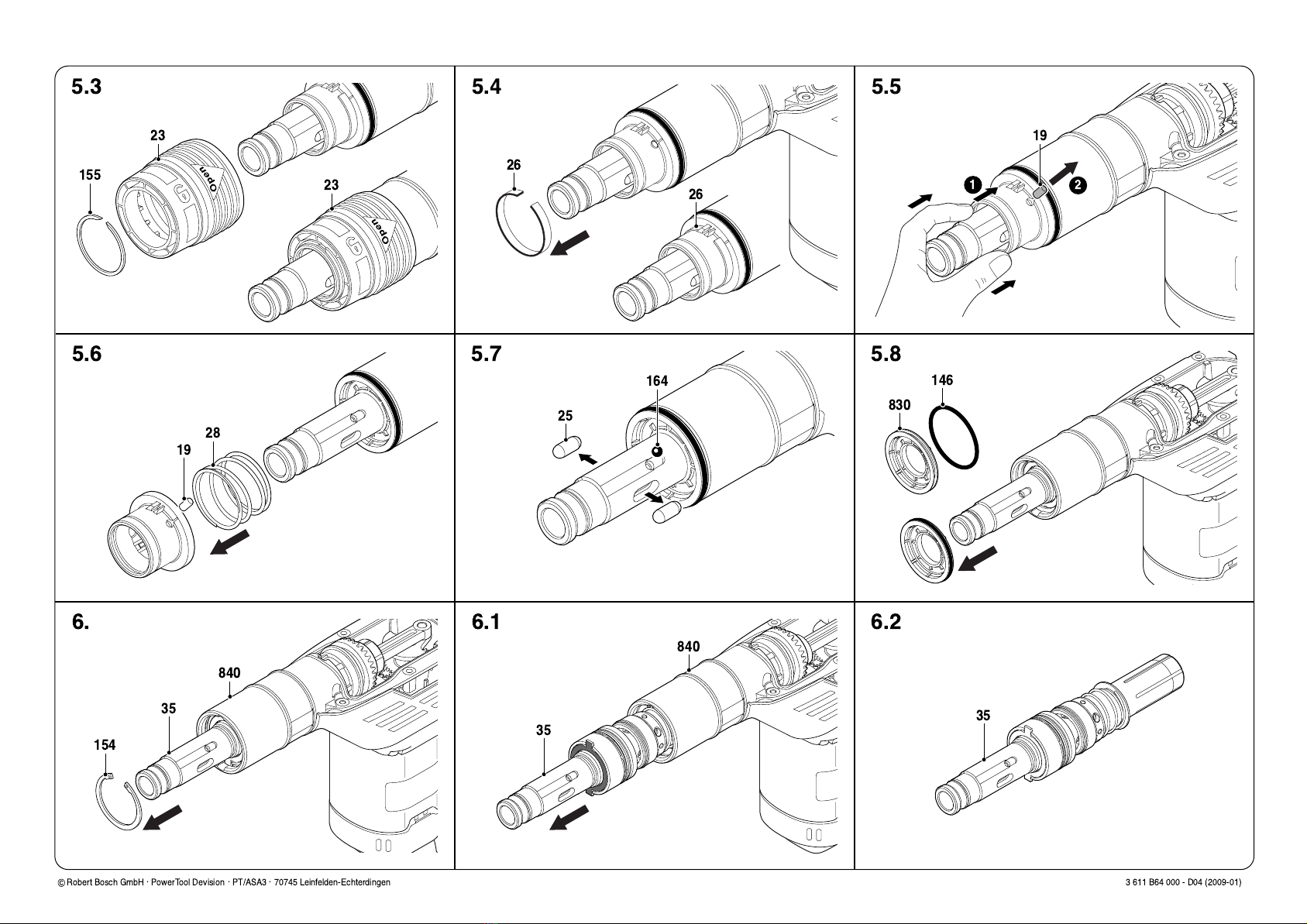 5.3

23

155

Open

23

Open

5.4

26

26

5.5

19

1

2

5.6

28

19

5.7

164

25

5.8

146

830

6.

840

35

154

6.1

840

35

6.2

35

© Robert Bosch GmbH · PowerTool Devision · PT/ASA3 · 70745 Leinfelden-Echterdingen

3 611 B64 000 - D04 (2009-01)