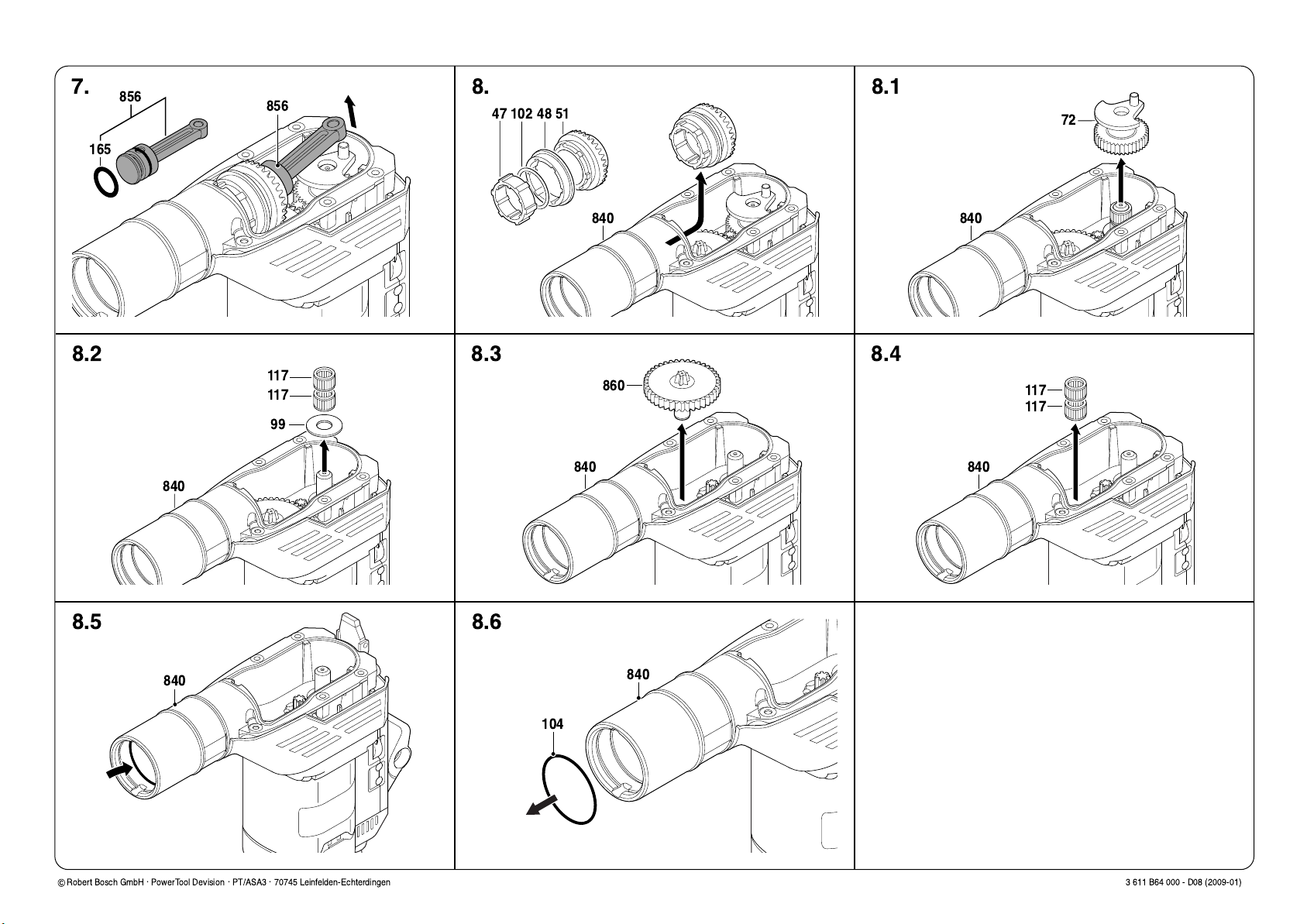 7.
856
856
165

8.
47 102 48 51
840

8.1
72
840

8.2
117
117
99
840

8.3
860
840

8.4
117
117
840

8.5
840

8.6
840
104

© Robert Bosch GmbH · PowerTool Devision · PT/ASA3 · 70745 Leinfelden-Echterdingen
3 611 B64 000 - D08 (2009-01)