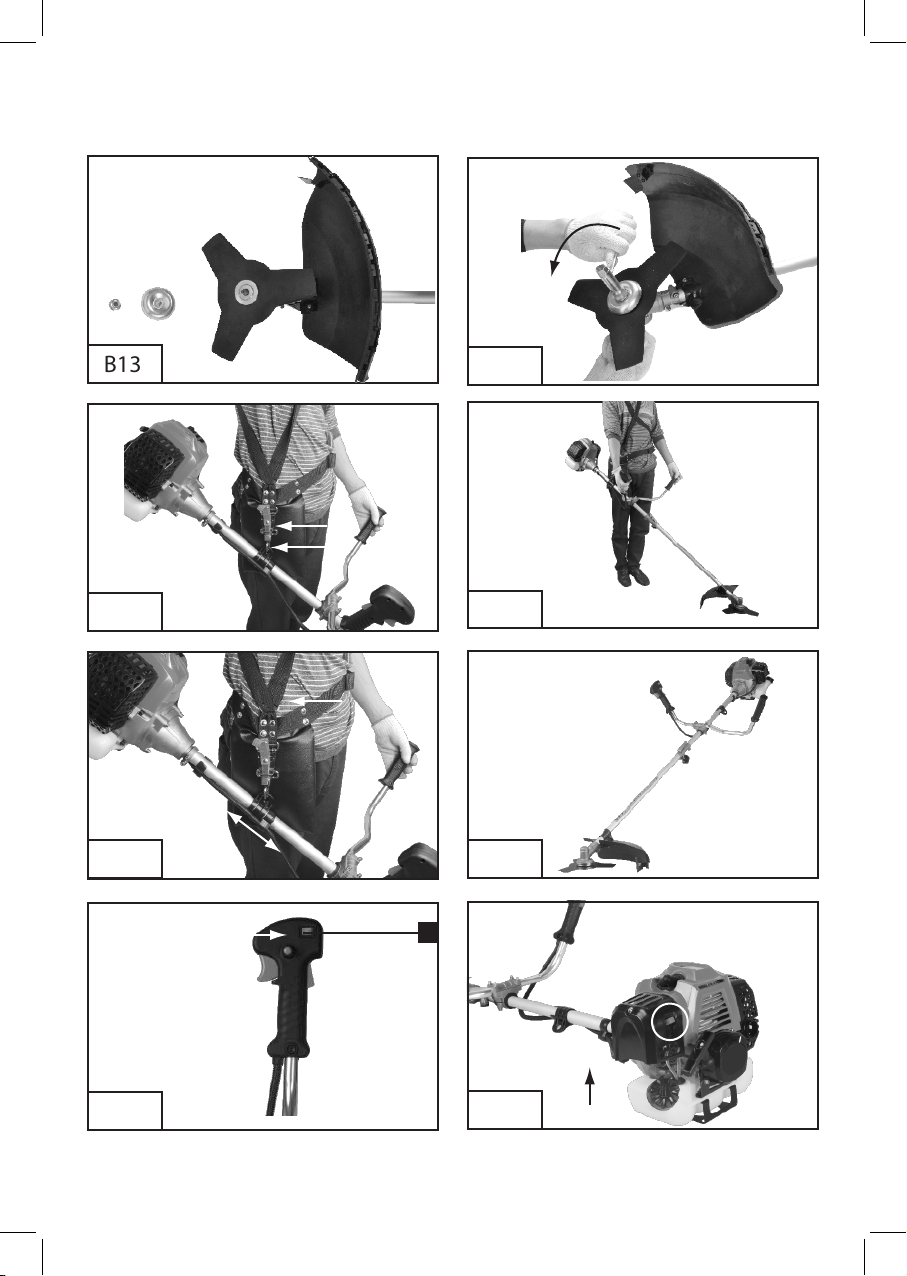 B13