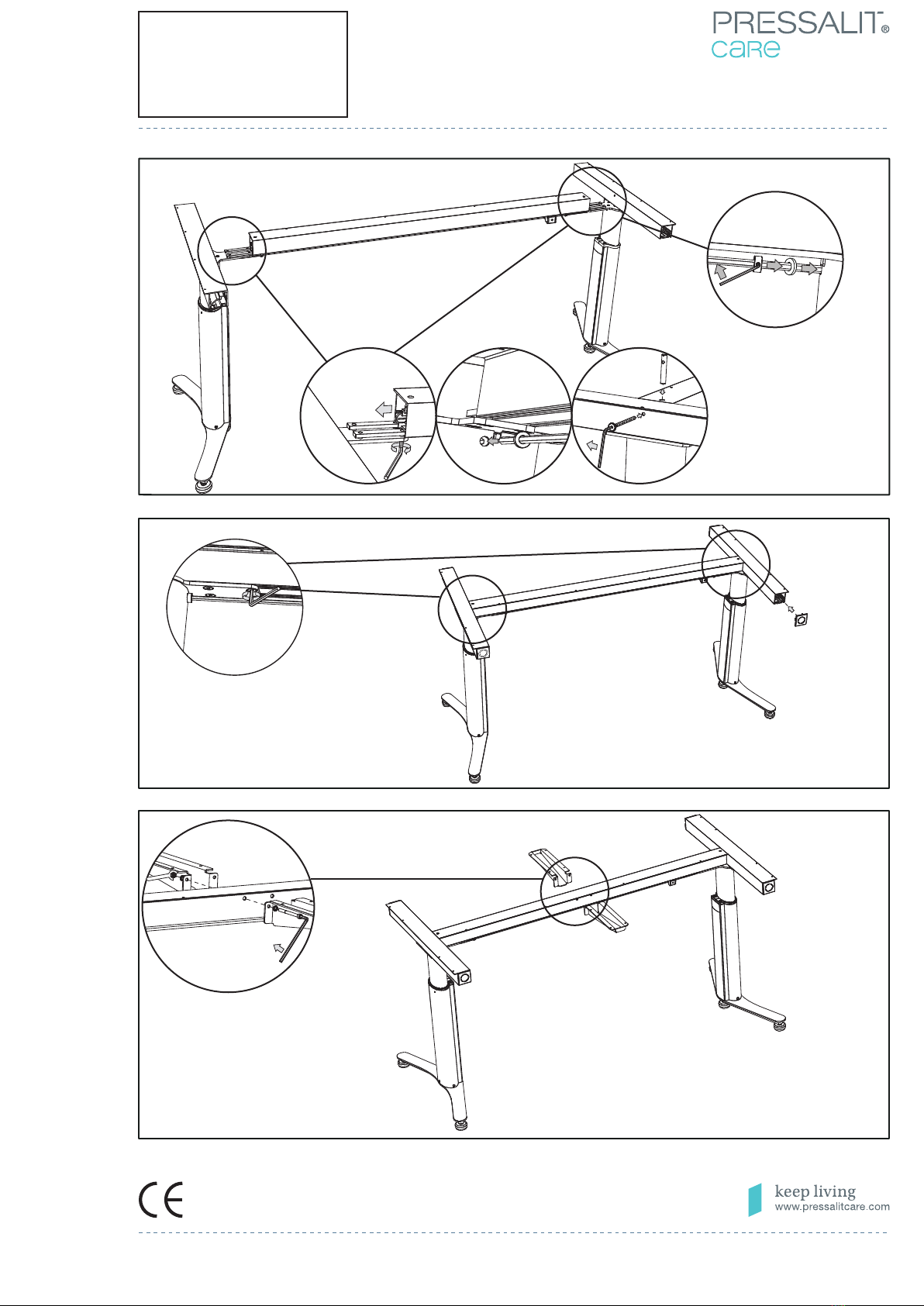 PRESSALIT®
care

CE

keep living
www.pressalitcare.com