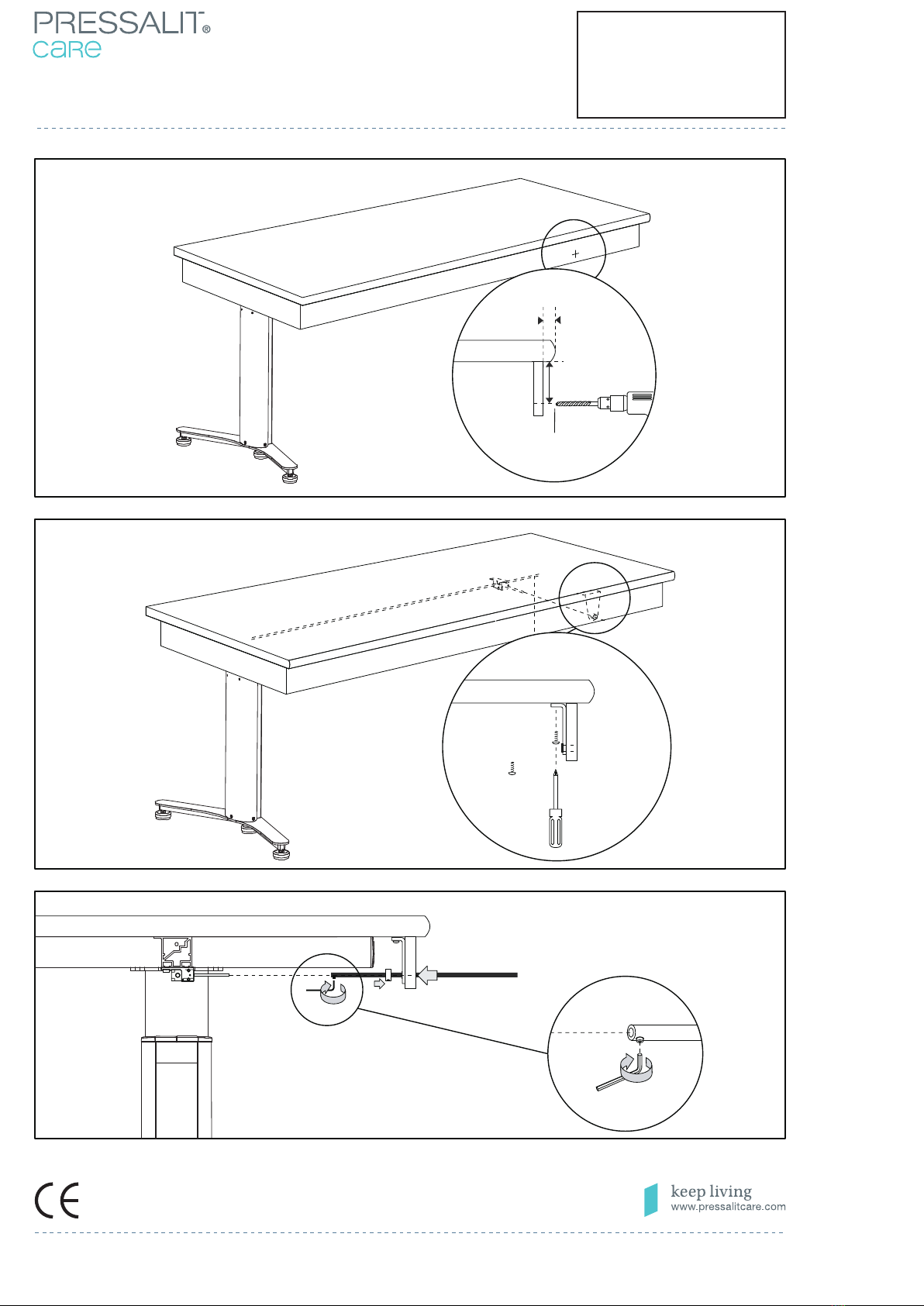 PRESSALIT®
care

CE

keep living
www.pressalitcare.com