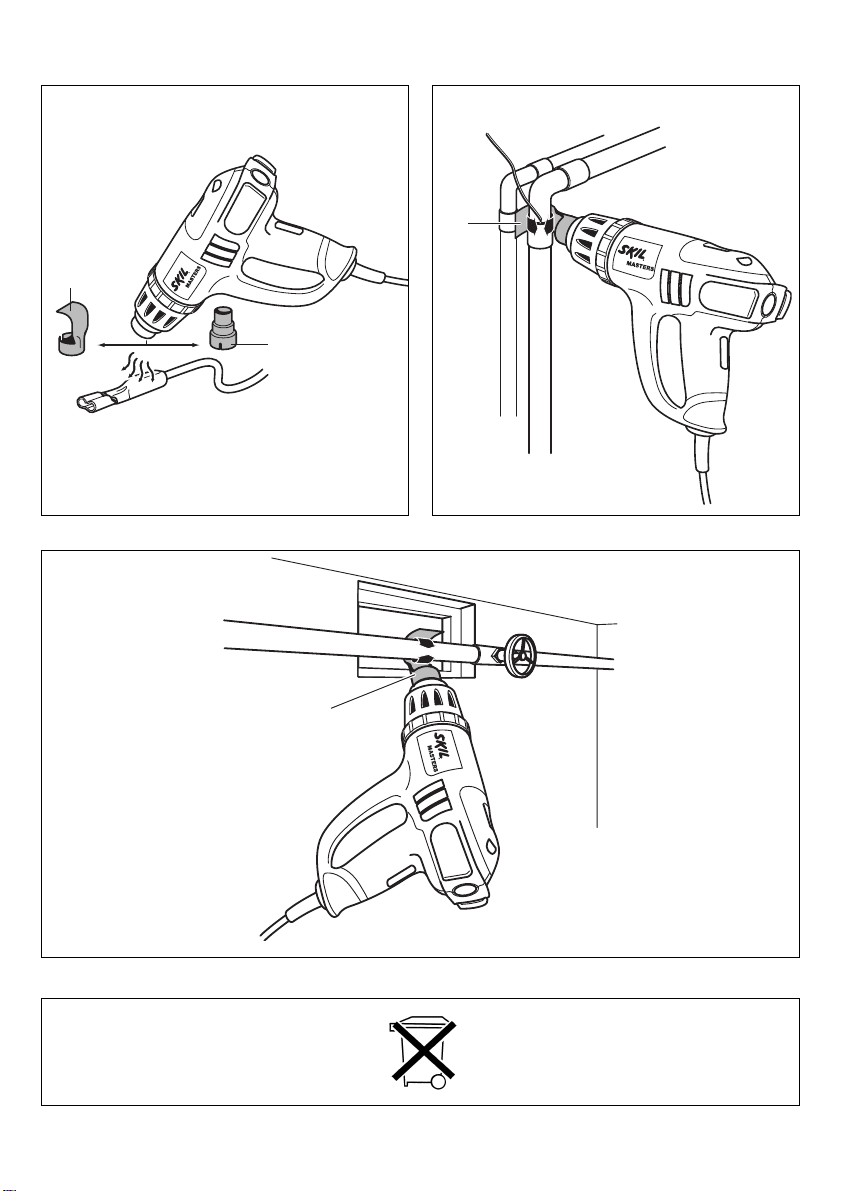 SKIL MASTERS

SKIL MASTERS

SKIL MASTERS