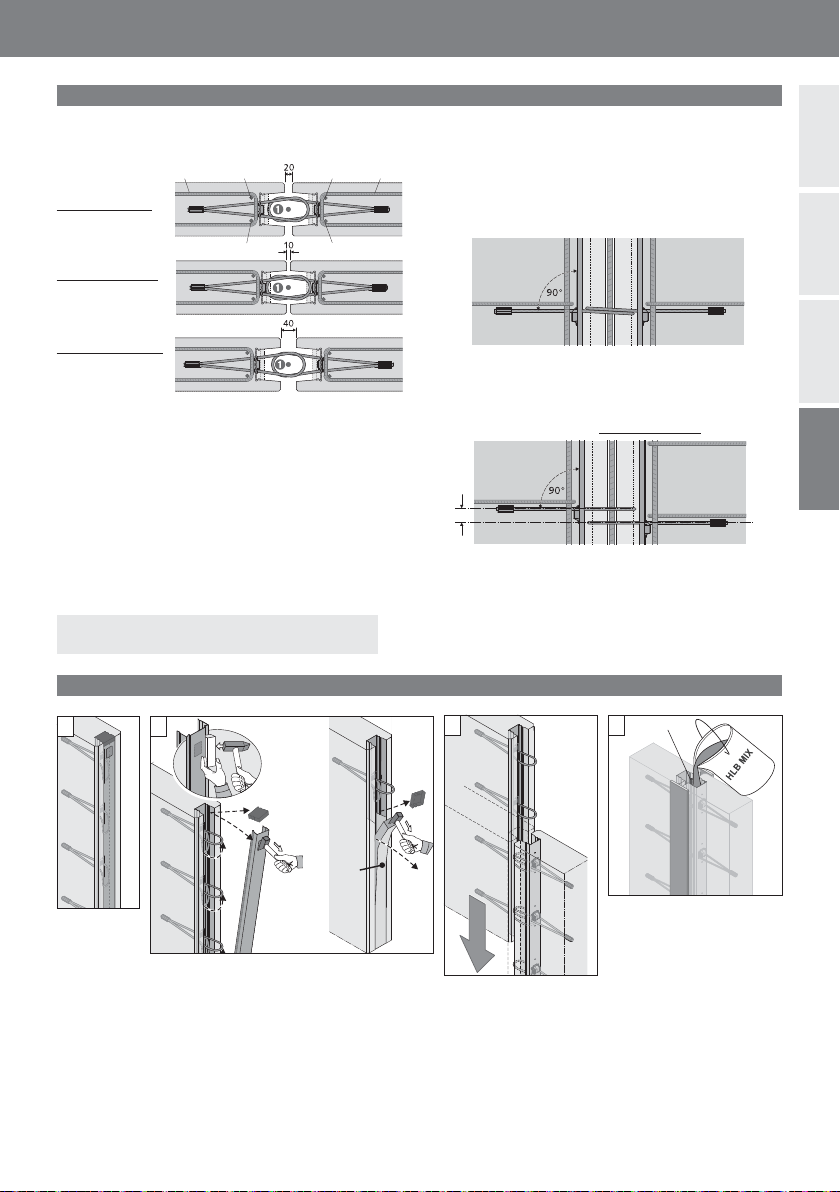 20

10

40

90°

90°

HLB MIX