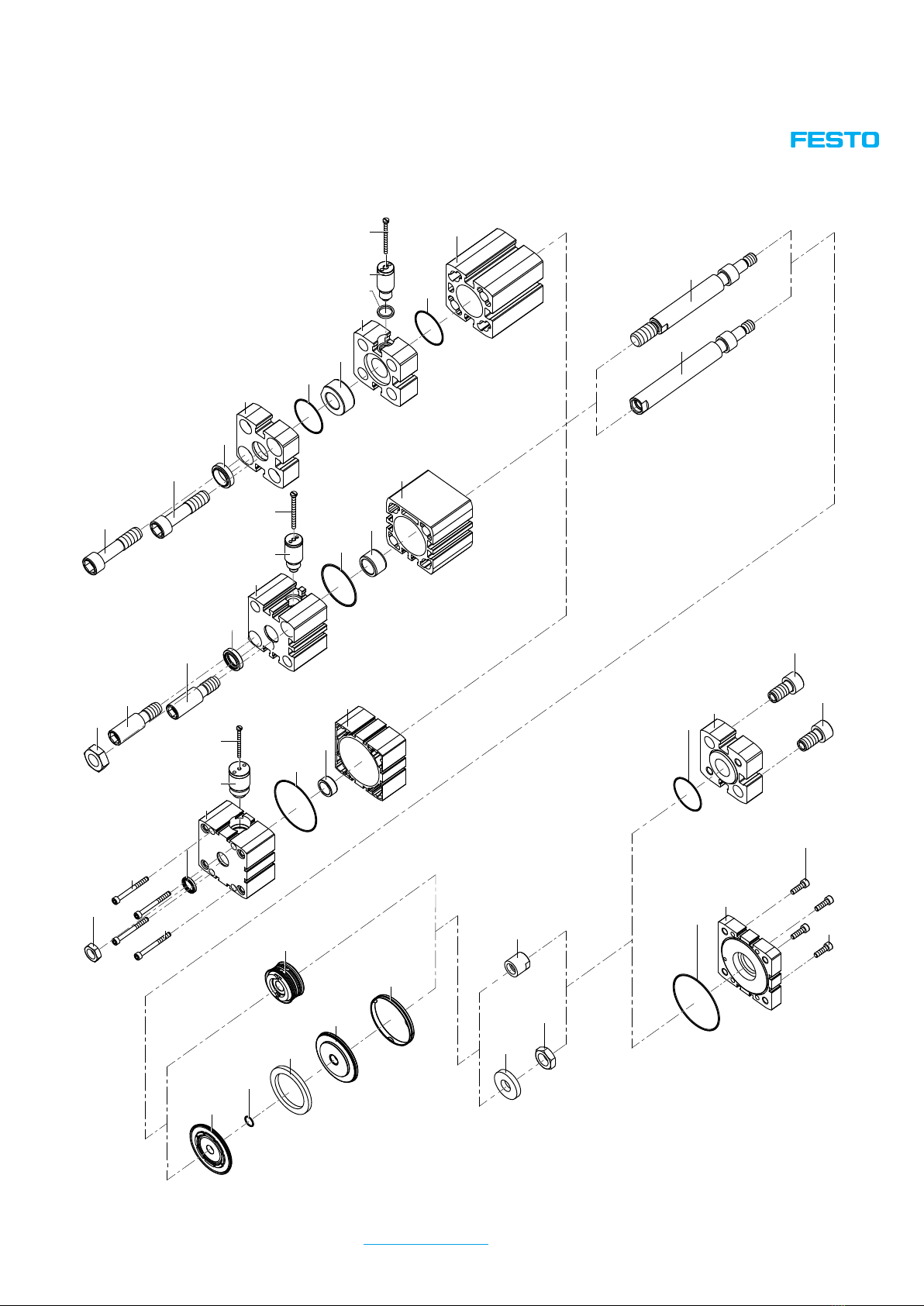 FESTO