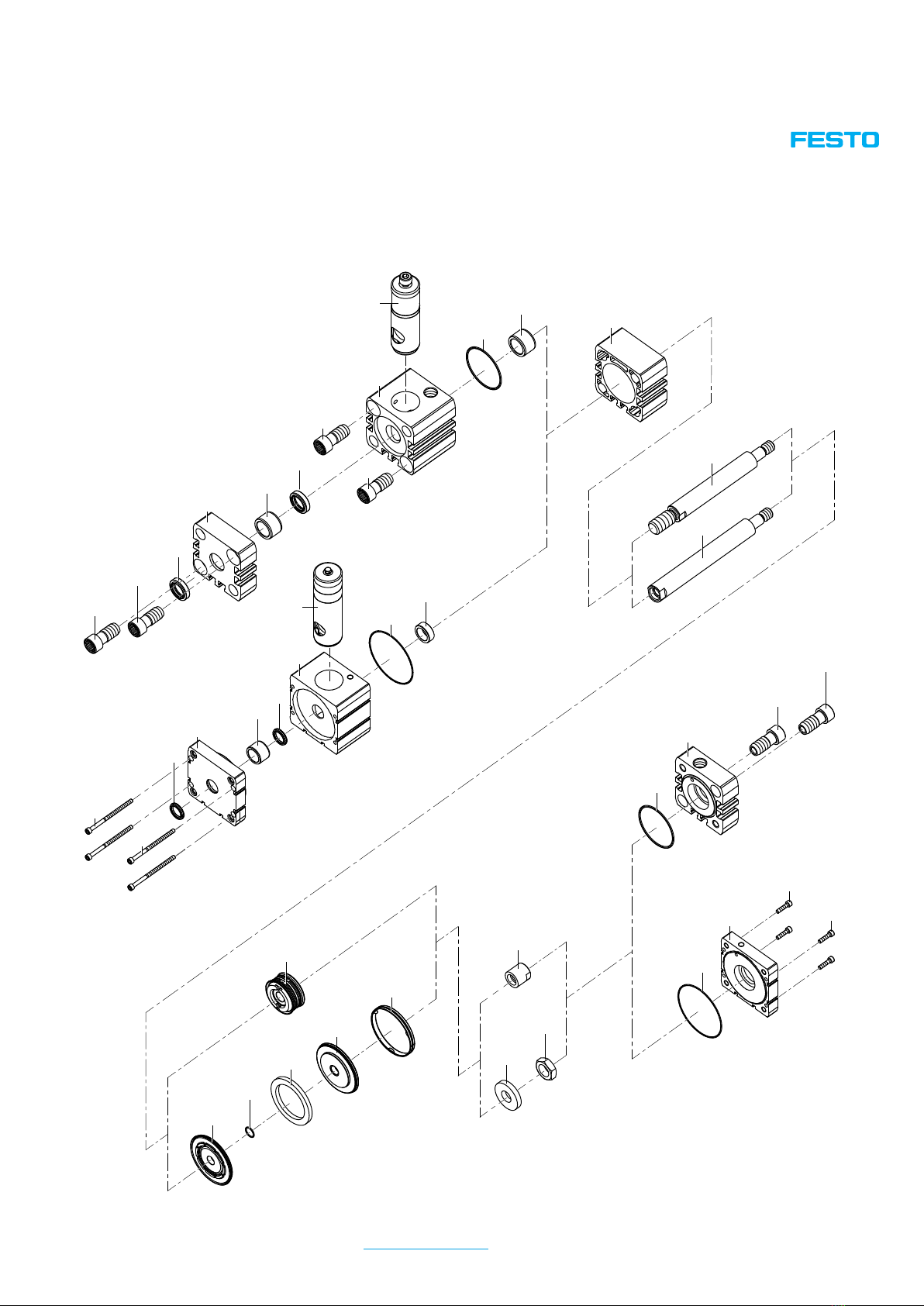 FESTO