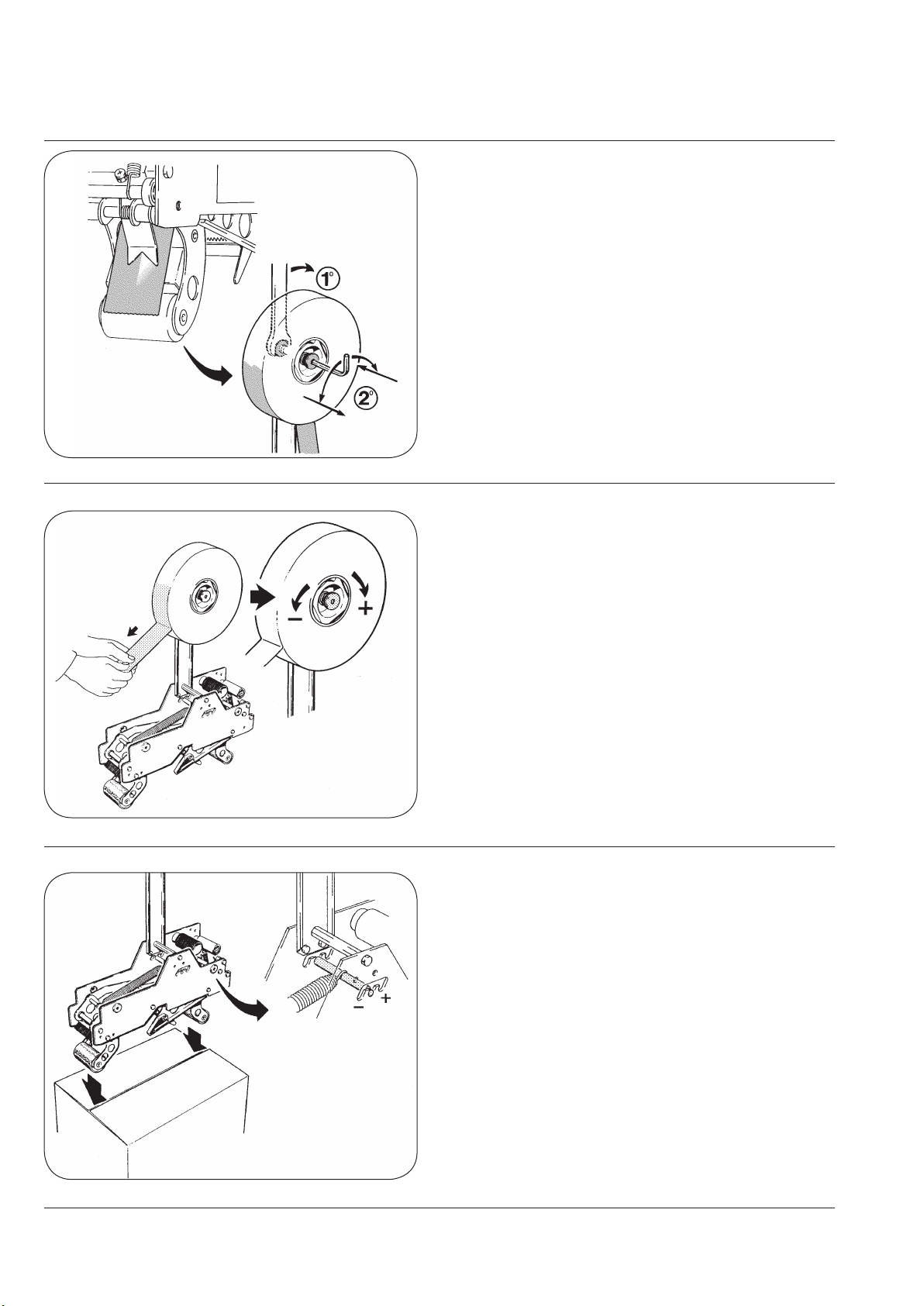 1°

2°

−

+

−

+