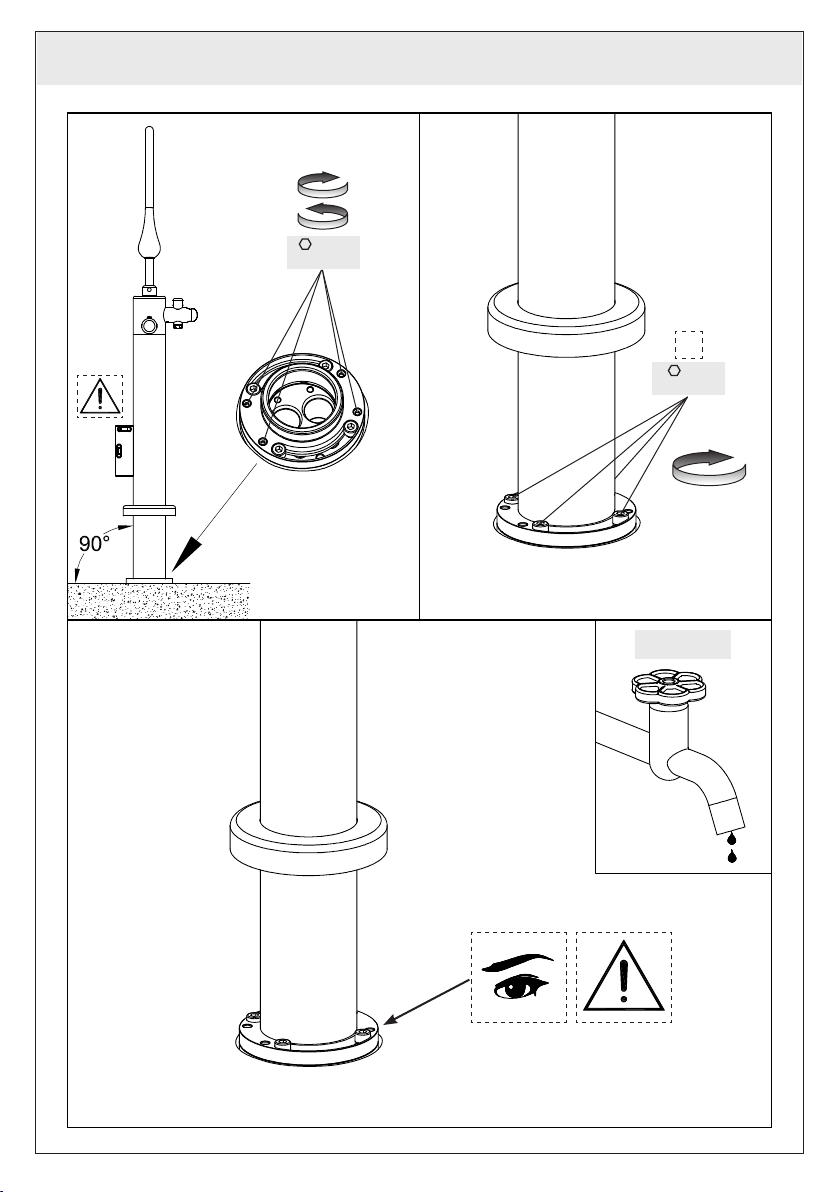 90°