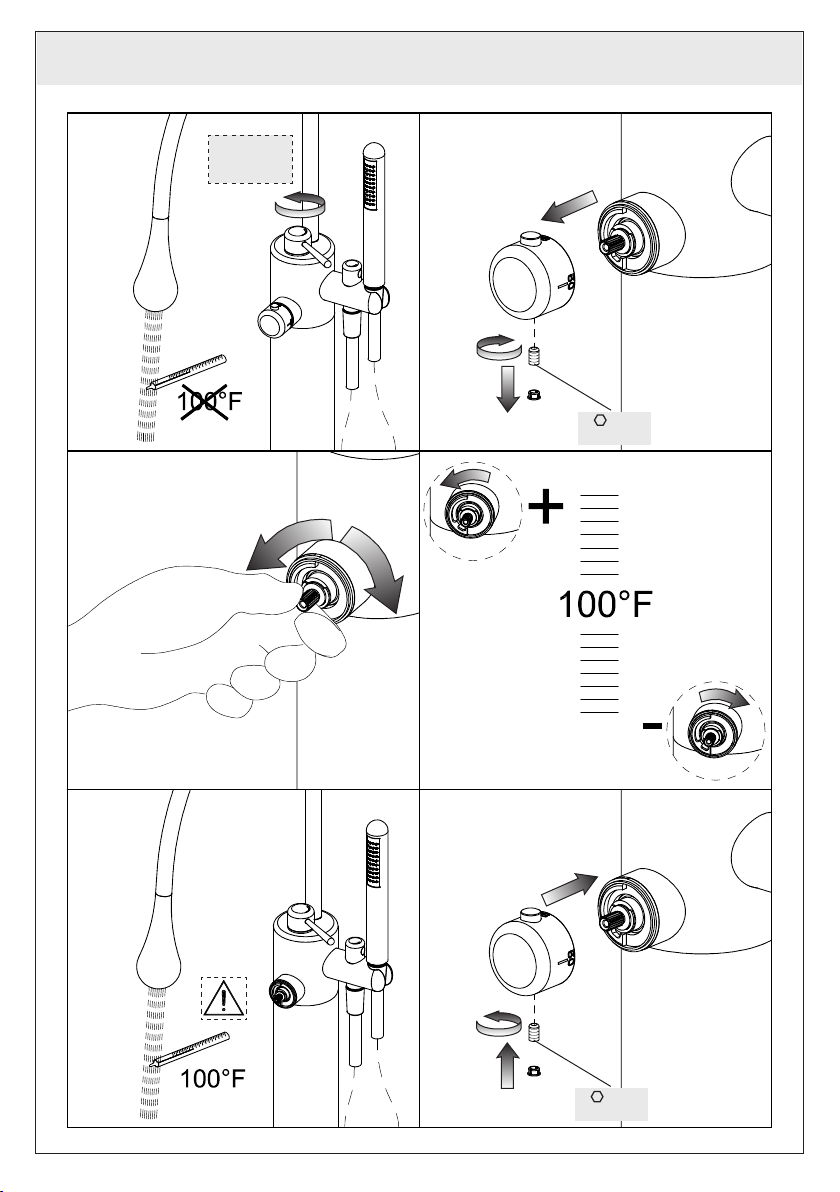 100°F

+

100°F

-

100°F