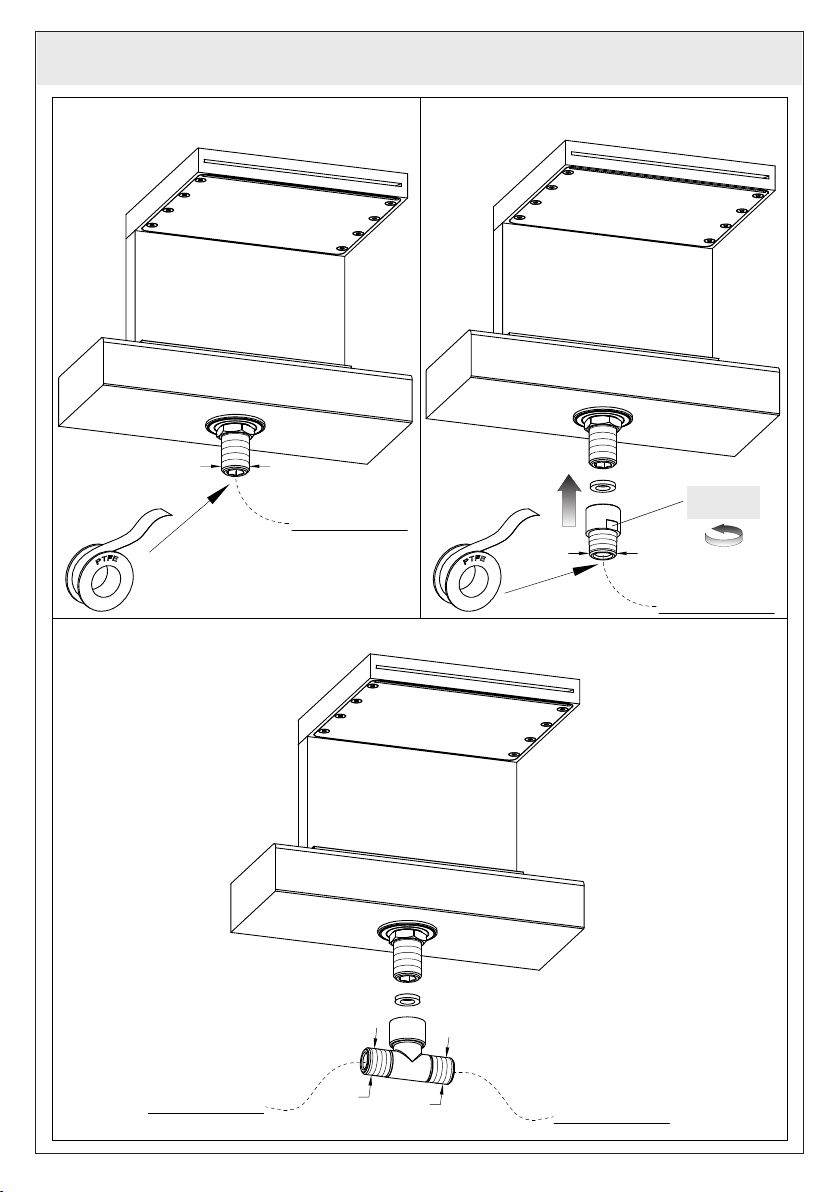 PTFE

PTFE