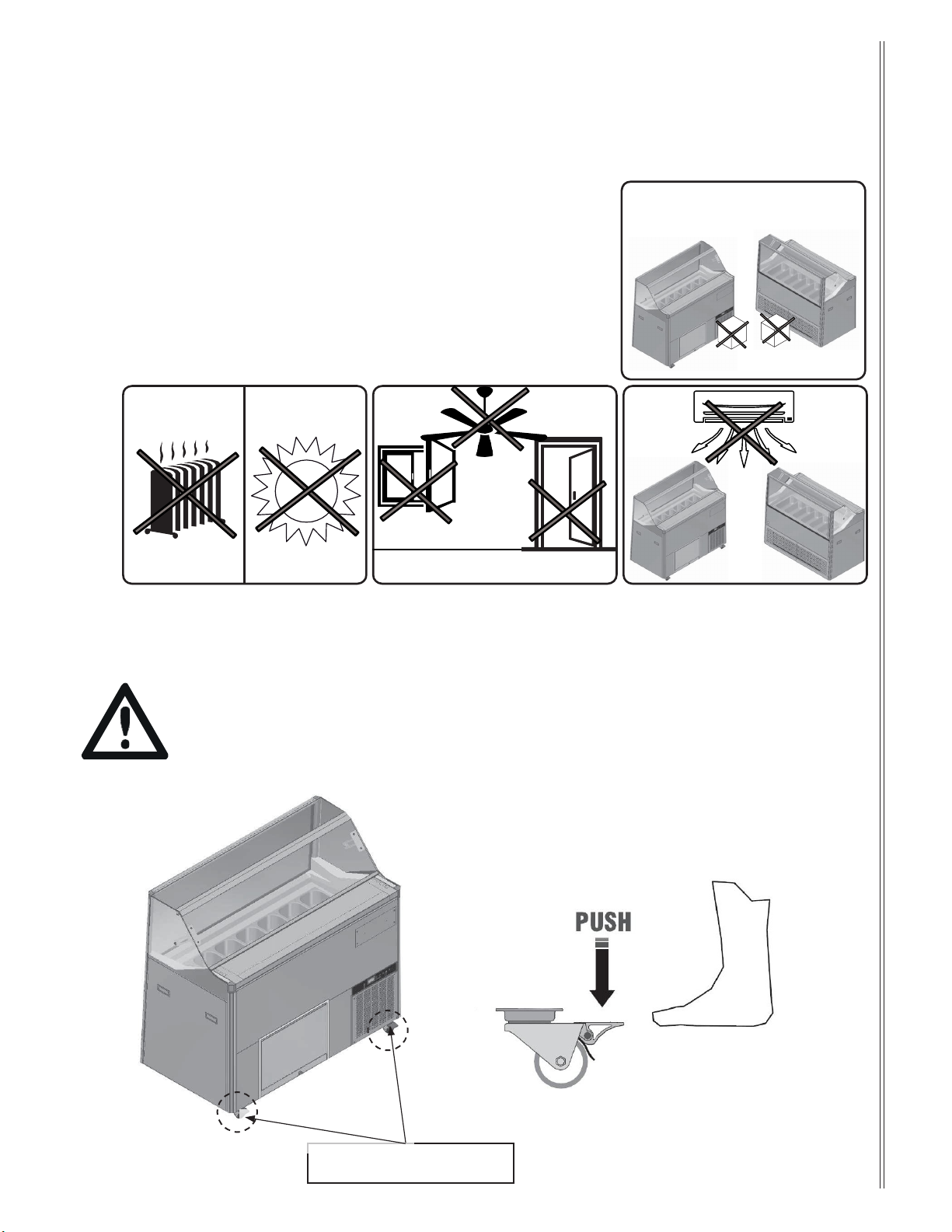 PUSH