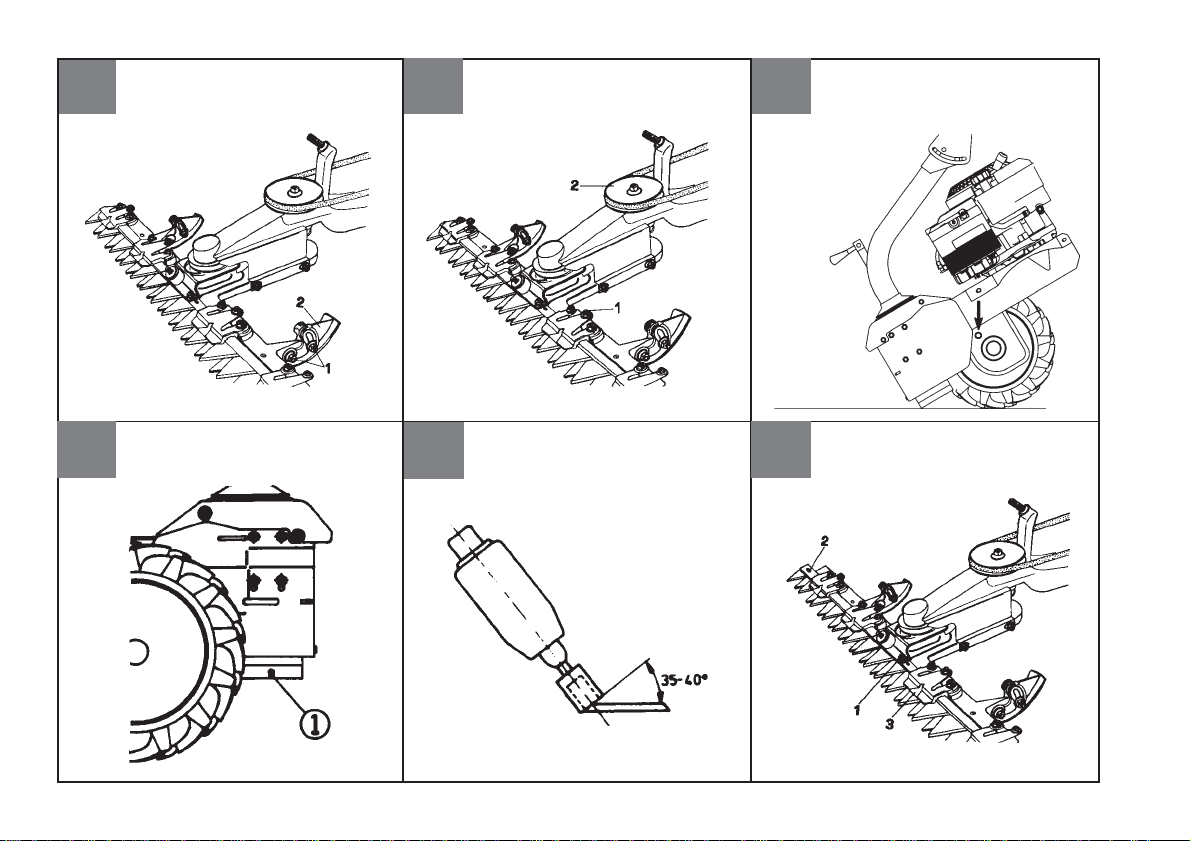 2
1

2
1

1

35-40°

2
1
3