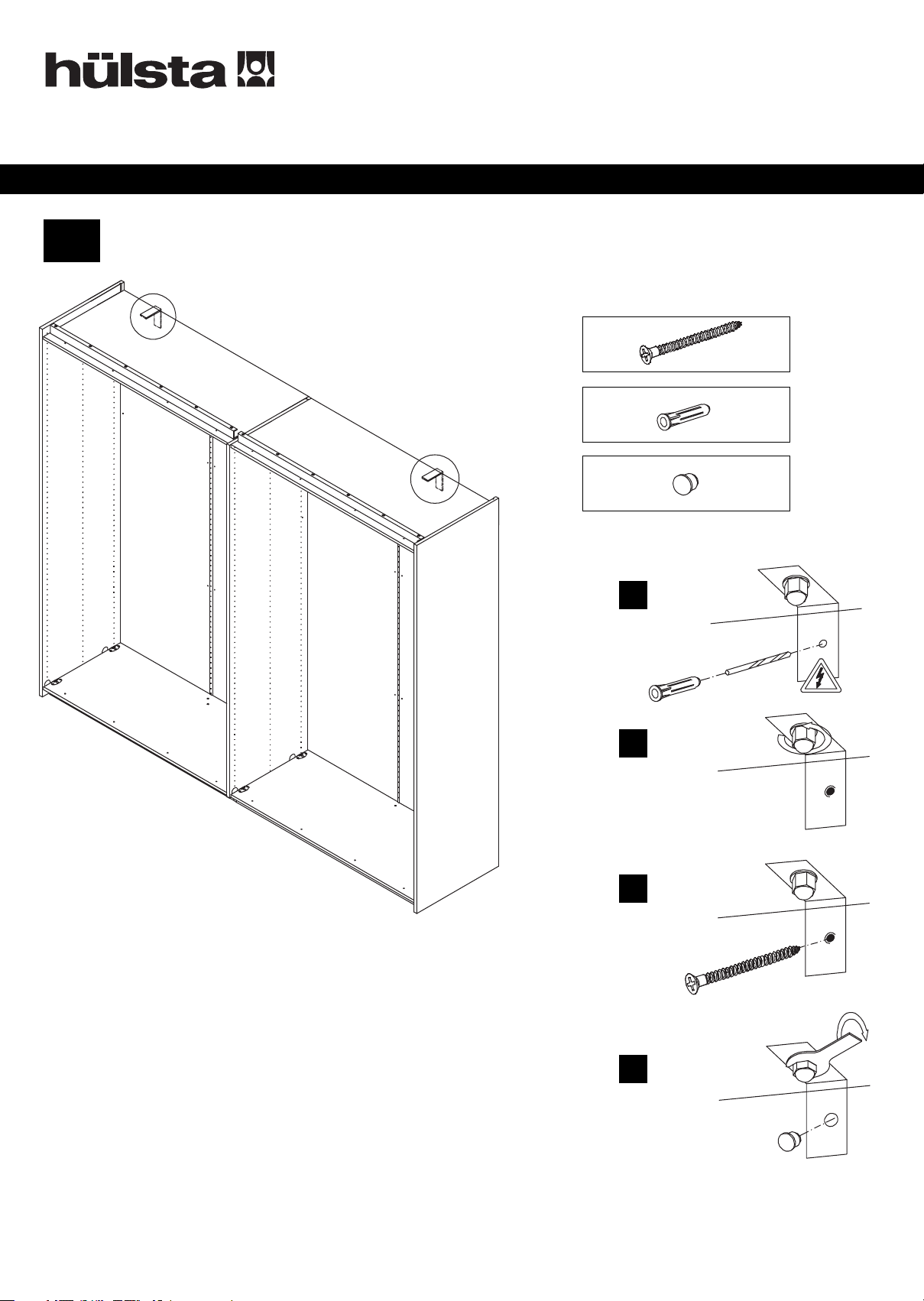 hülsta