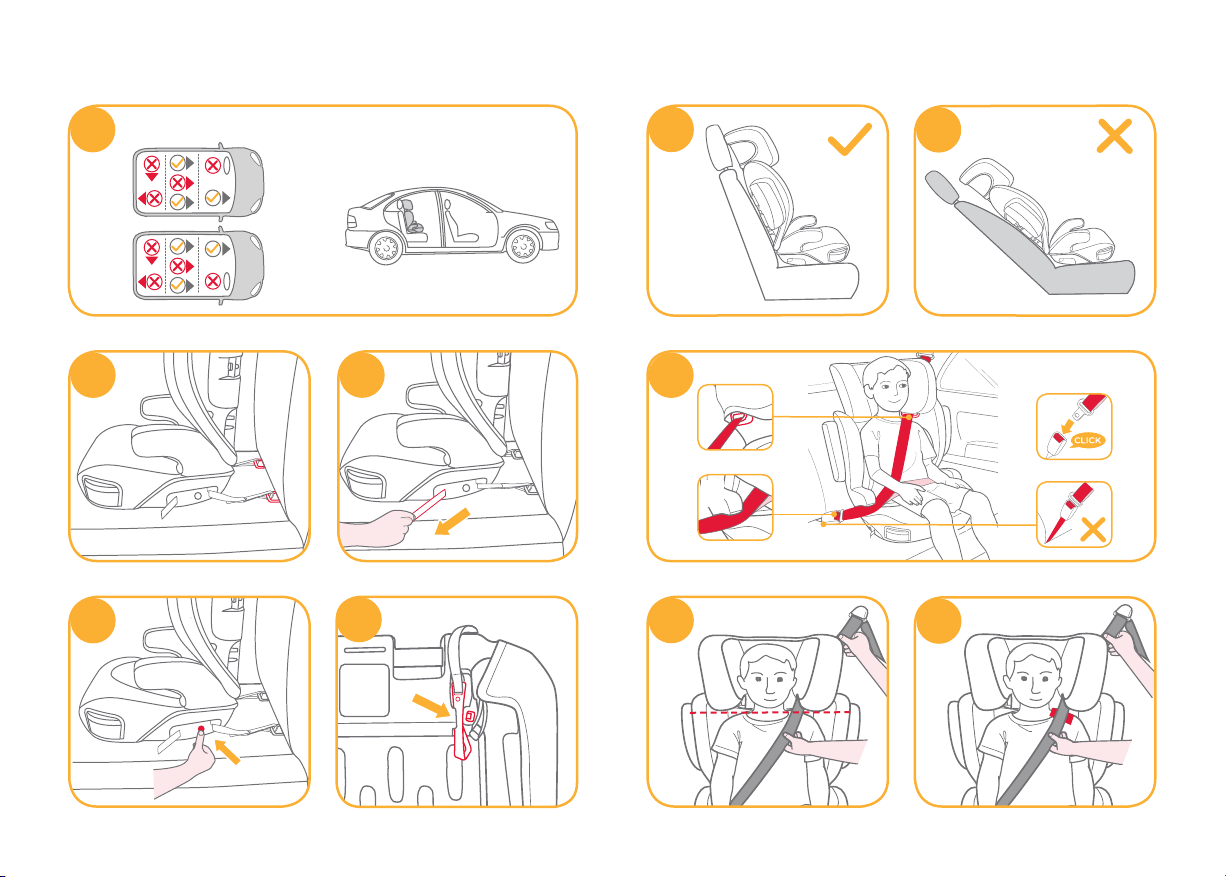 CLICK