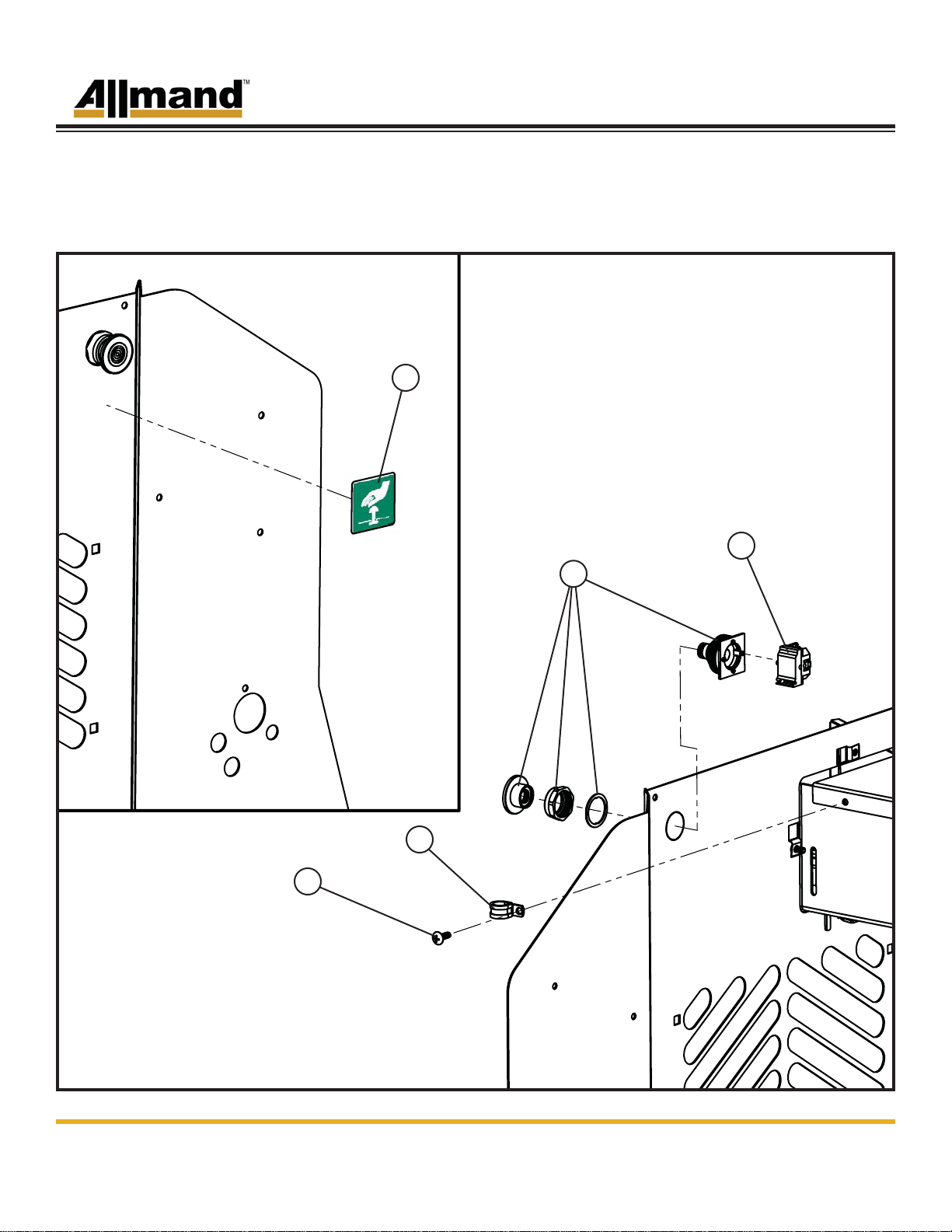 Allmand™