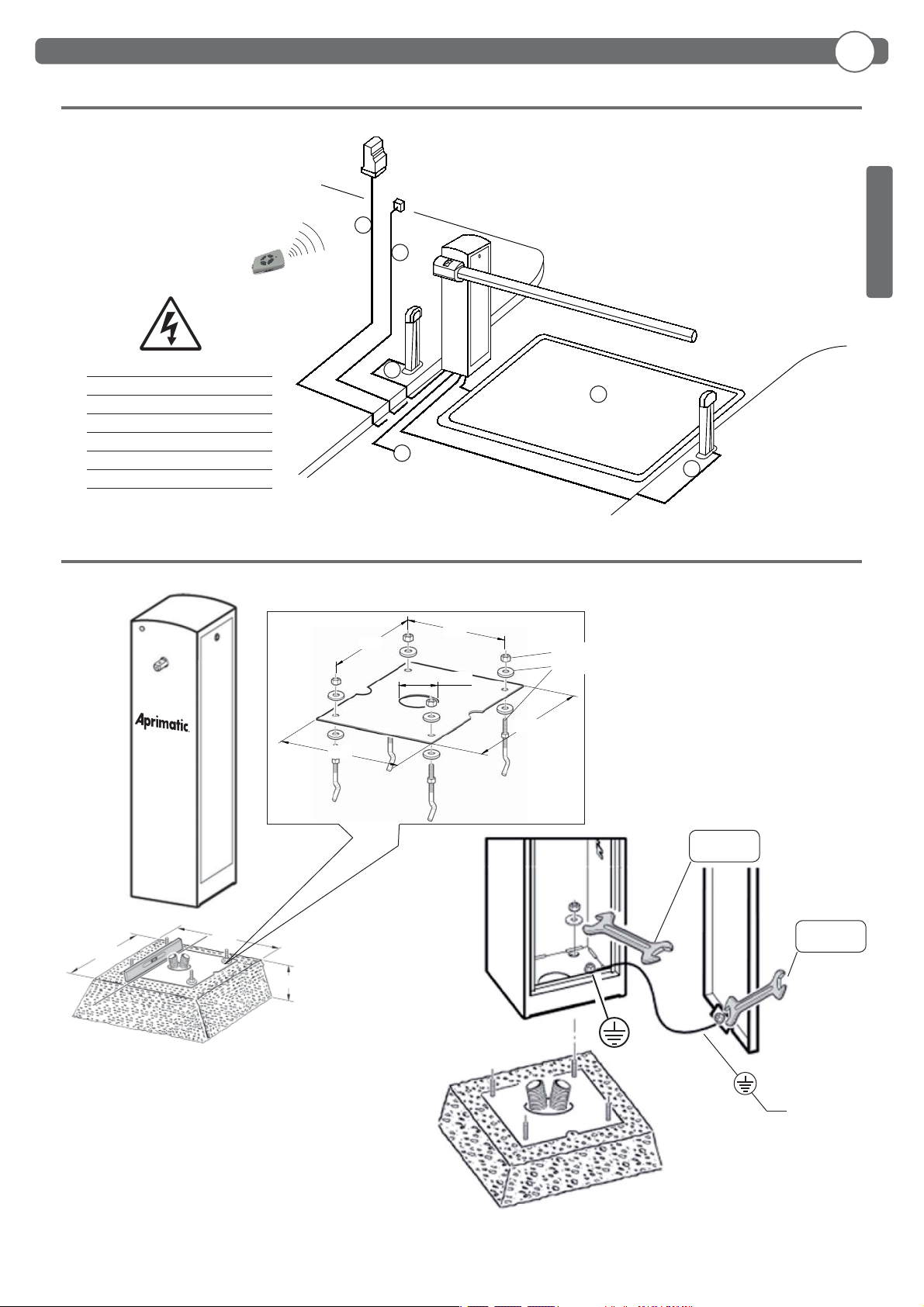 Aprimatic