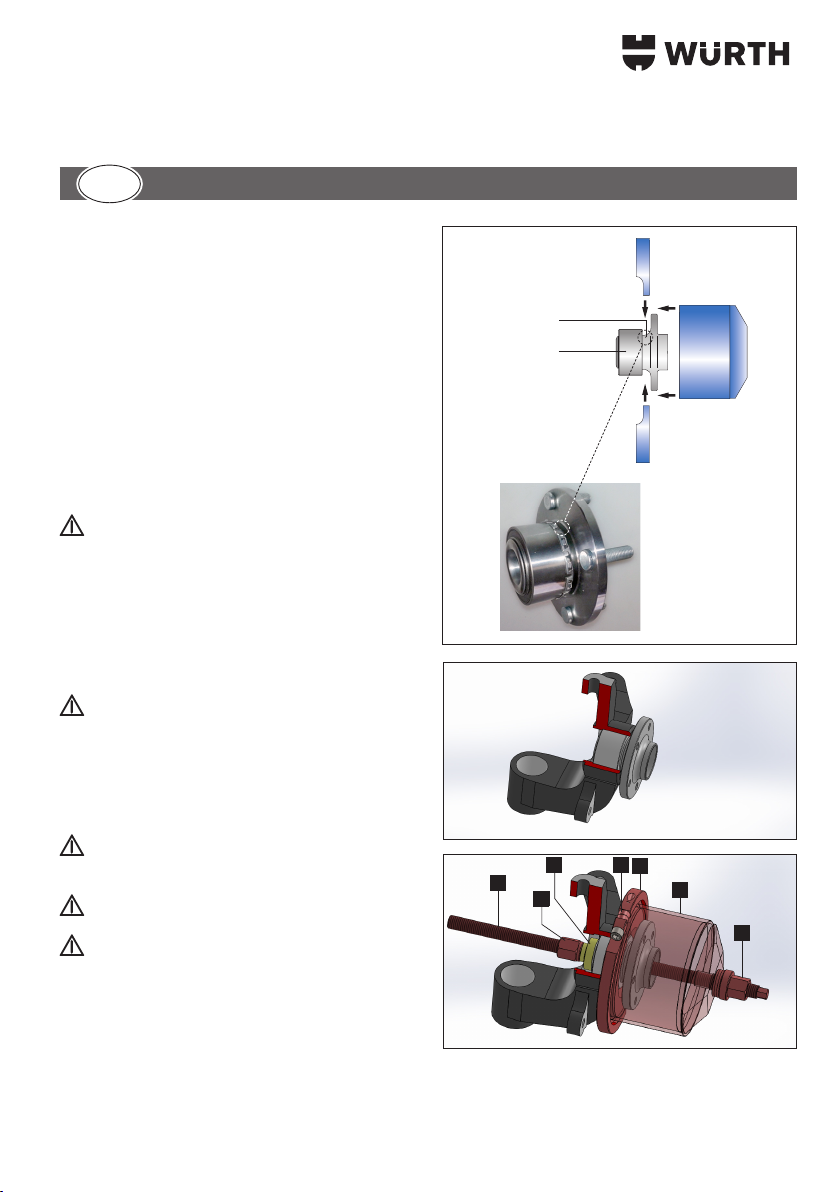 WÜRTH