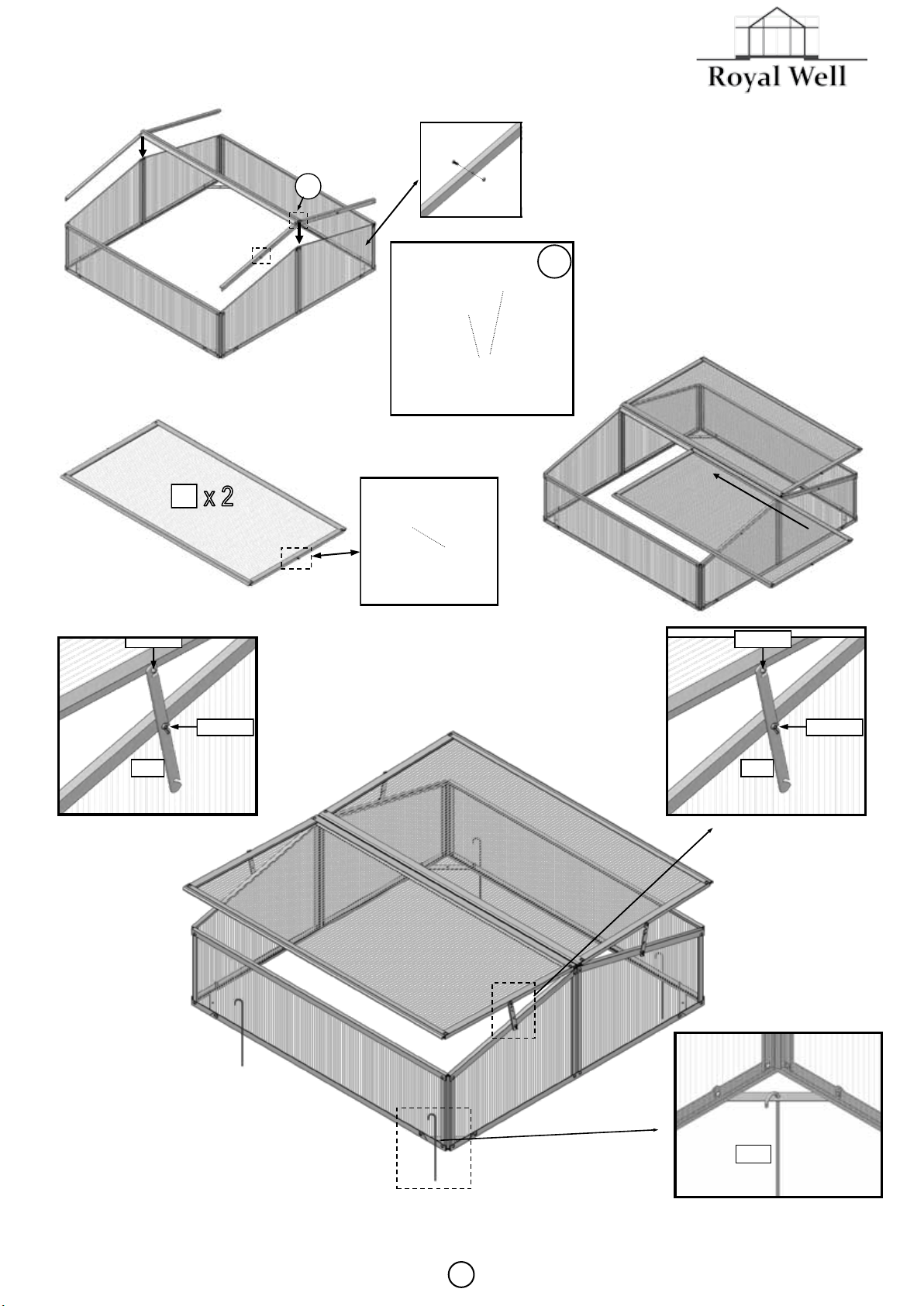 Royal Well

x 2