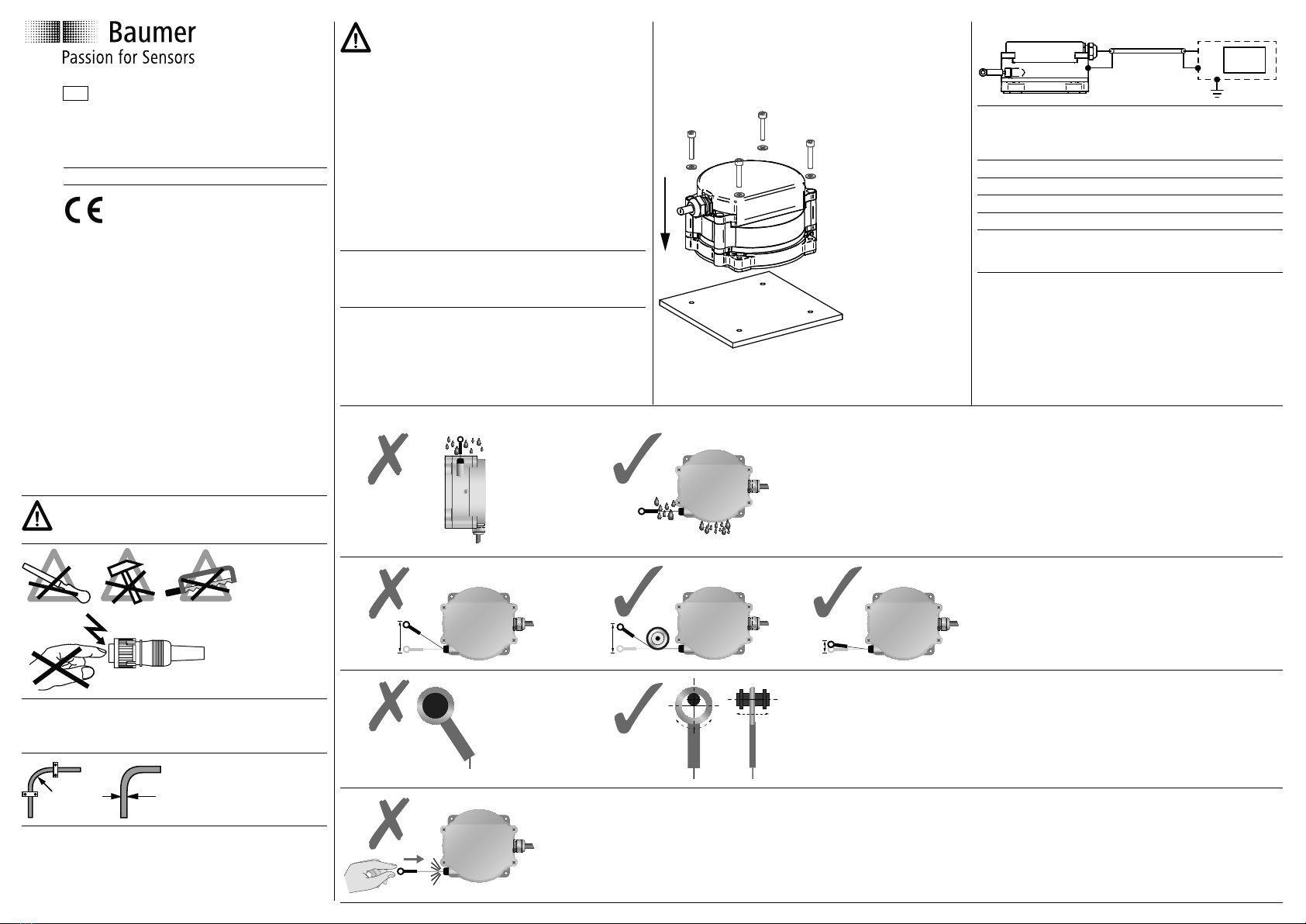 Baumer
Passion for Sensors