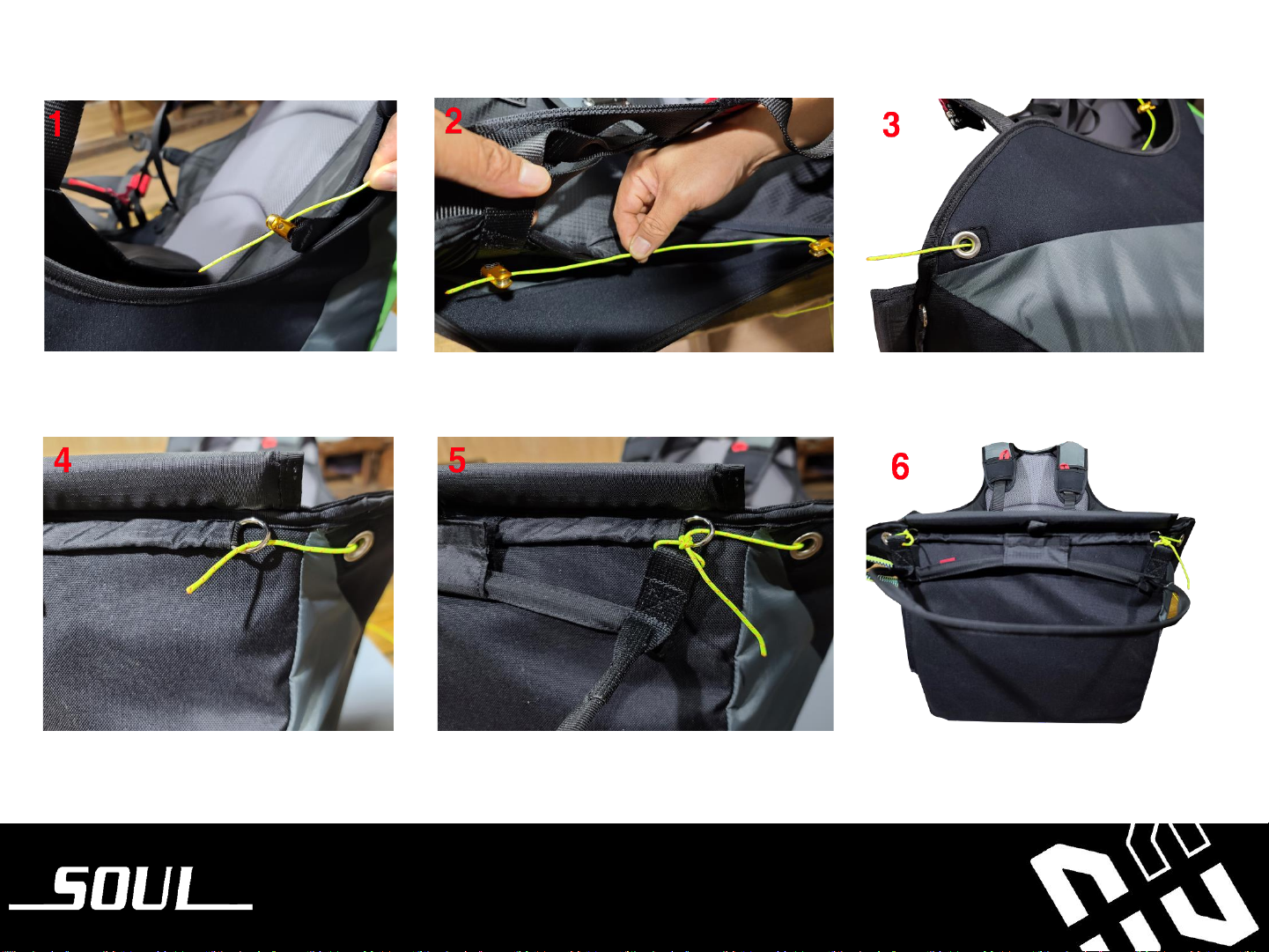 1

2

3

4

5

6

SOUL