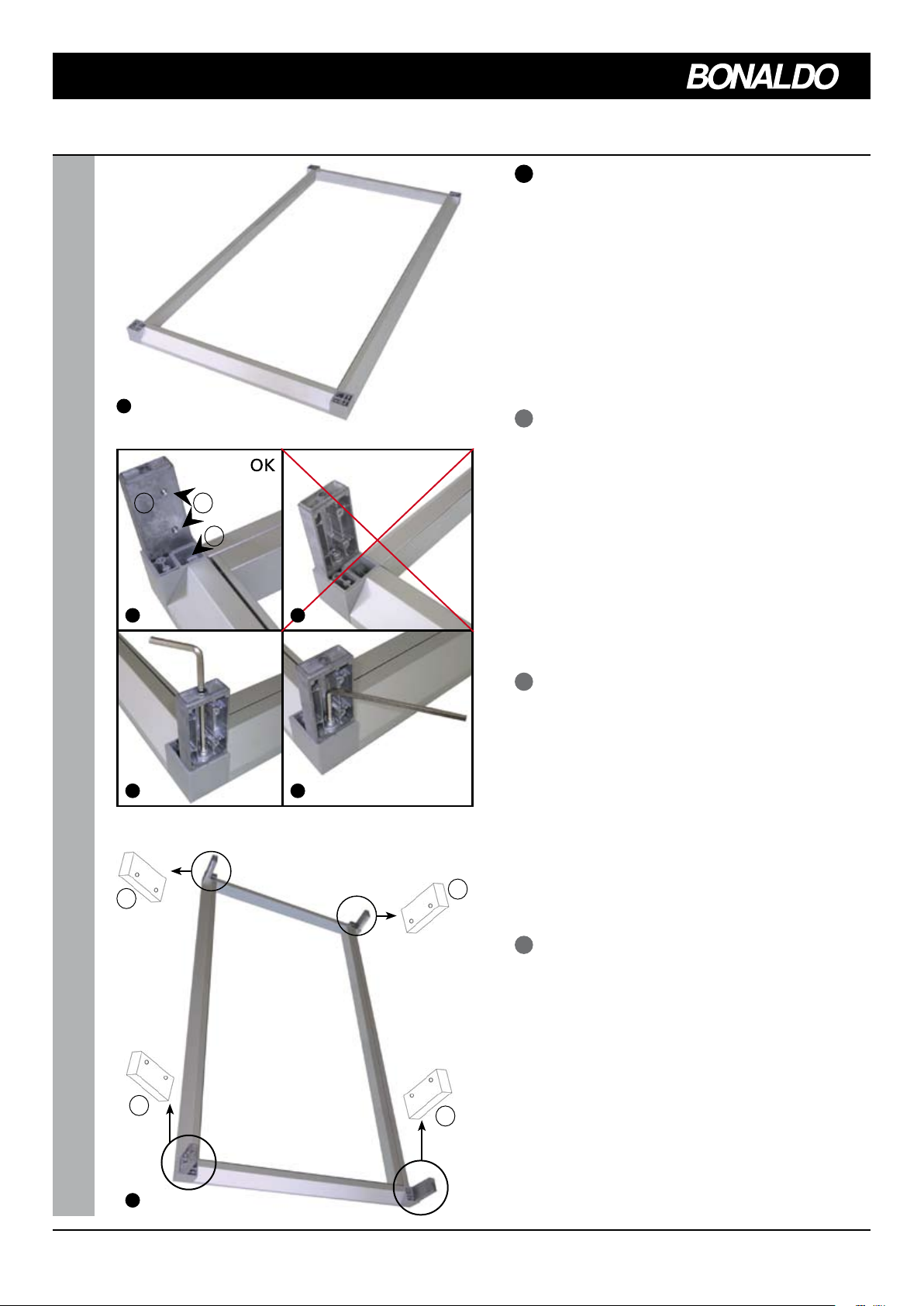 BONALDO

OK